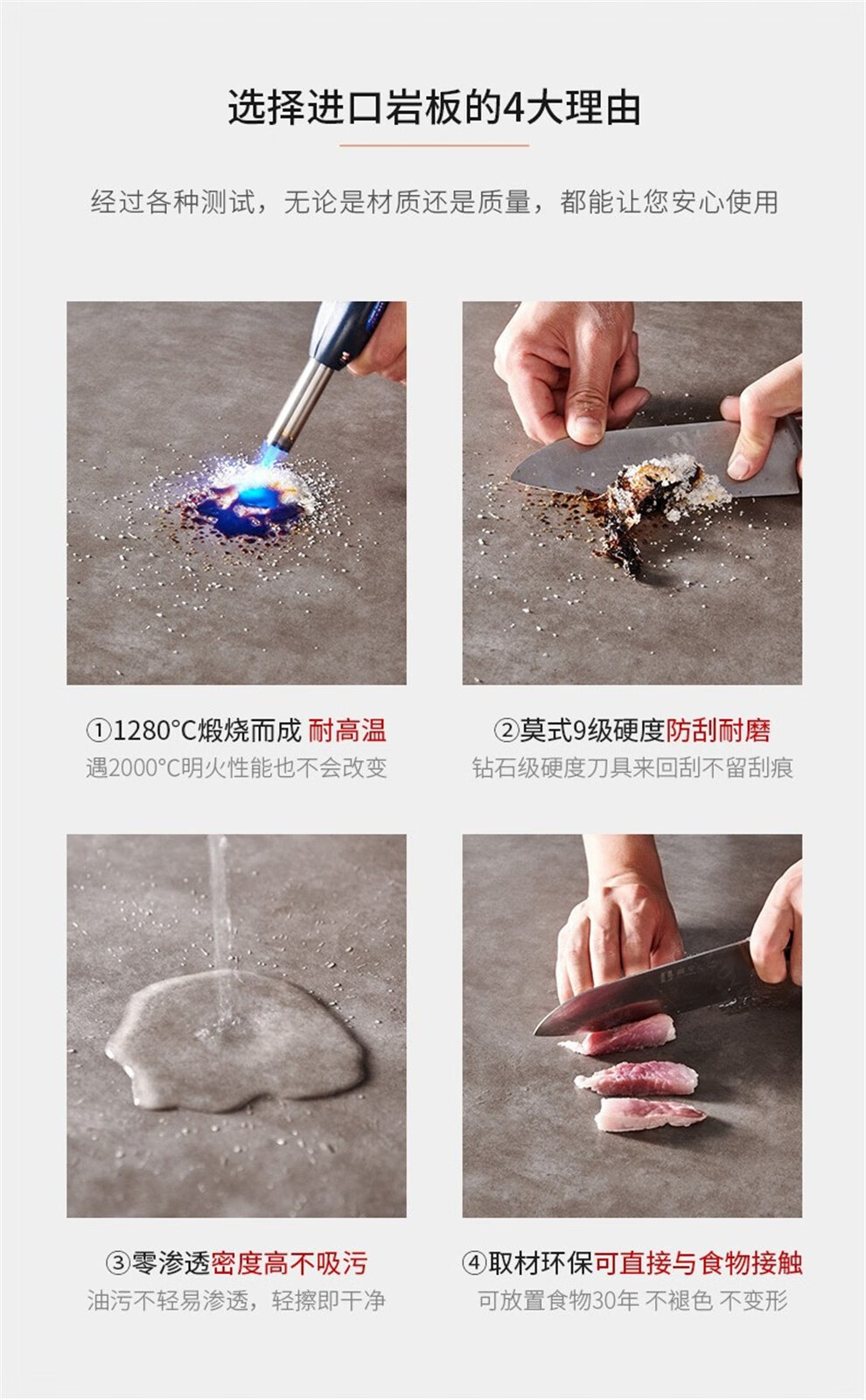 选择进口岩板的4大理由

经过各种测试，无论是材质还是质量，都能让您安心使用

①1280°C煅烧而成 耐高温
遇2000°C明火性能也不会改变

②莫式9级硬度防刮耐磨
钻石级硬度刀具来回刮不留刮痕

③零渗透密度高不吸污
油污不轻易渗透，轻擦即干净

④取材环保可直接与食物接触
可放置食物30年 不褪色 不变形