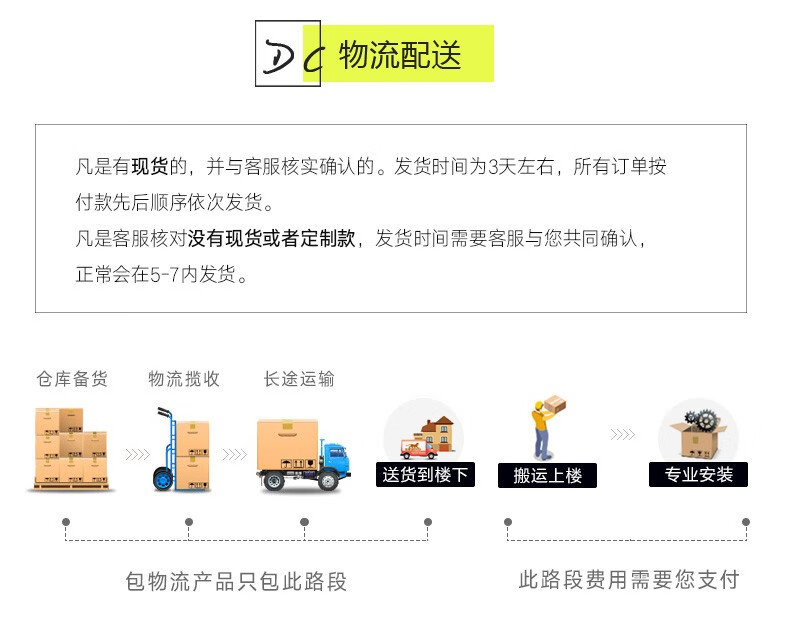 DC 物流配送

凡是有现货的，并与客服核实确认的。发货时间为3天左右，所有订单按付款先后顺序依次发货。

凡是客服核对没有现货或者定制款，发货时间需要客服与您共同确认，正常会在5-7内发货。

仓库备货

物流揽收

长途运输

送货到楼下

搬运上楼

专业安装

包物流产品只包此路段

此路段费用需要您支付