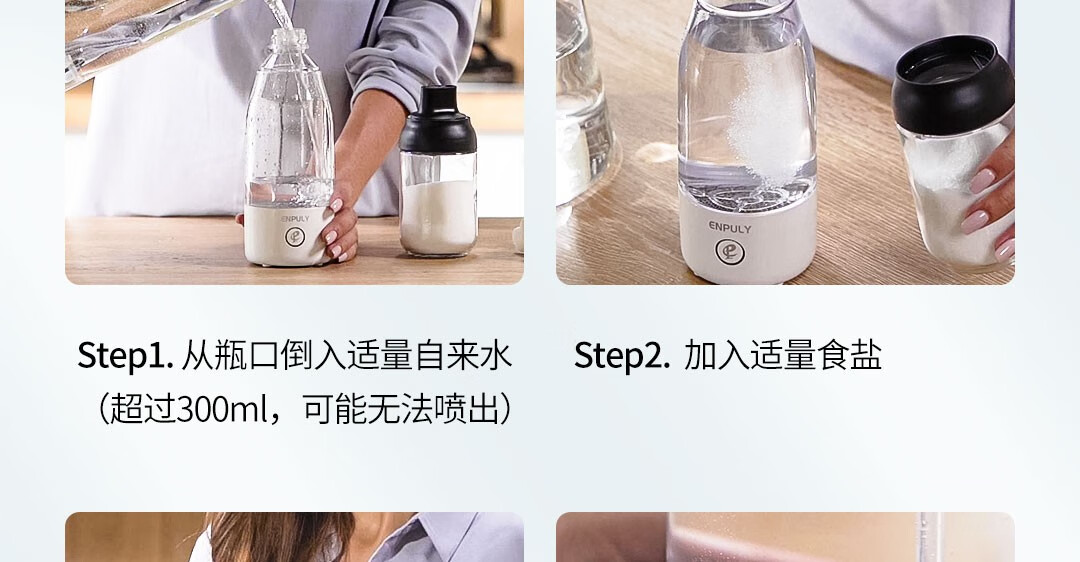 ENPULY

ENPULY

Step1. 从瓶口倒入适量自来水（超过300ml，可能无法喷出）

Step2. 加入适量食盐