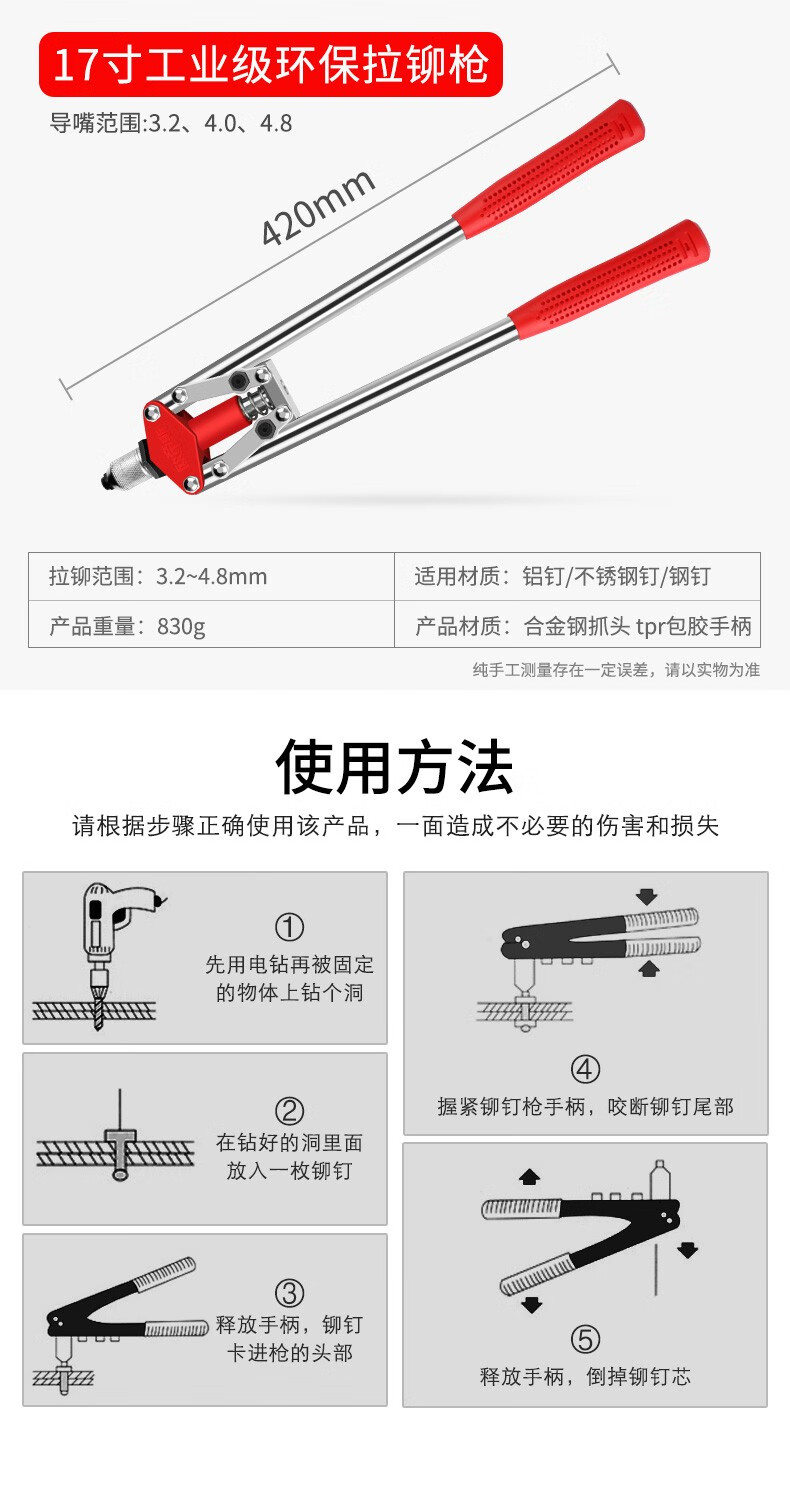 17寸工业级环保拉铆枪

导嘴范围:3.2、4.0、4.8

420mm

| 拉铆范围：3.2~4.8mm | 适用材质：铝钉/不锈钢钉/钢钉 |
|---|---|
| 产品重量：830g | 产品材质：合金钢抓头 tpr包胶手柄 |

纯手工测量存在一定误差，请以实物为准

使用方法

请根据步骤正确使用该产品，一面造成不必要的伤害和损失

①
先用电钻再被固定的物体上钻个洞

②
在钻好的洞里面放入一枚铆钉

③
释放手柄，铆钉卡进枪的头部

④
握紧铆钉枪手柄，咬断铆钉尾部

⑤
释放手柄，倒掉铆钉芯