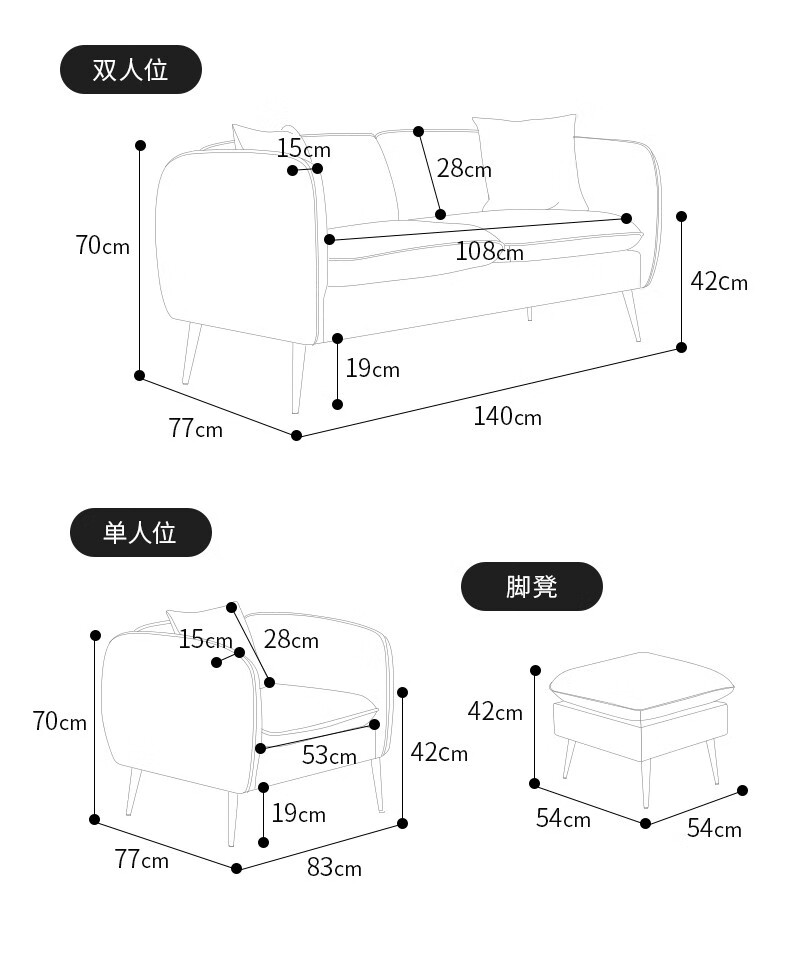 双人位

15cm
28cm
70cm
108cm
42cm
19cm
77cm
140cm

单人位

脚凳

15cm
28cm
70cm
53cm
42cm
19cm
77cm
83cm

42cm
54cm
54cm