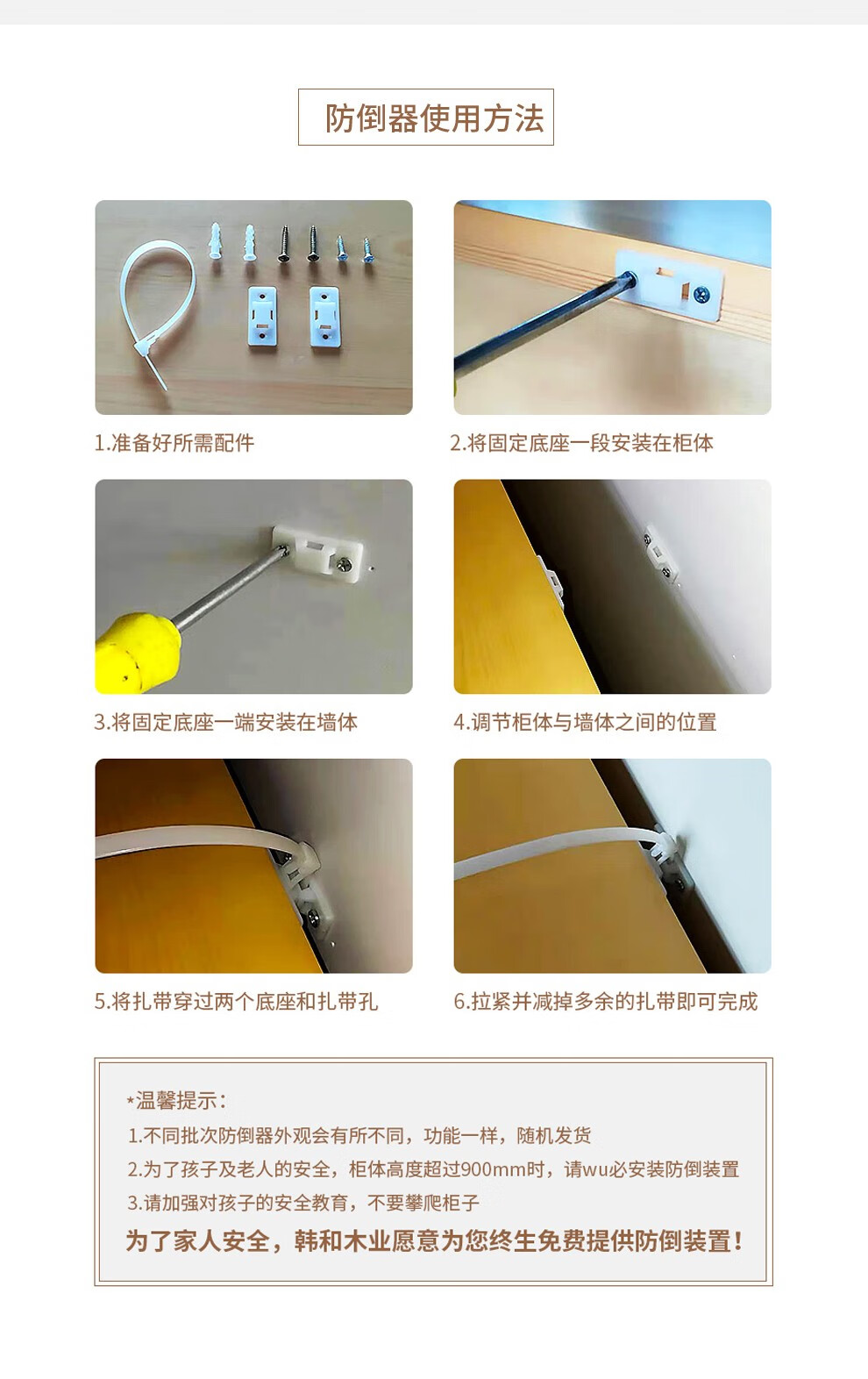 防倒器使用方法

1.准备好所需配件

2.将固定底座一段安装在柜体

3.将固定底座一端安装在墙体

4.调节柜体与墙体之间的位置

5.将扎带穿过两个底座和扎带孔

6.拉紧并减掉多余的扎带即可完成

*温馨提示:
1.不同批次防倒器外观会有所不同，功能一样，随机发货
2.为了孩子及老人的安全，柜体高度超过900mm时，请wu必安装防倒装置
3.请加强对孩子的安全教育，不要攀爬柜子
为了家人安全，韩和木业愿意为您终生免费提供防倒装置!