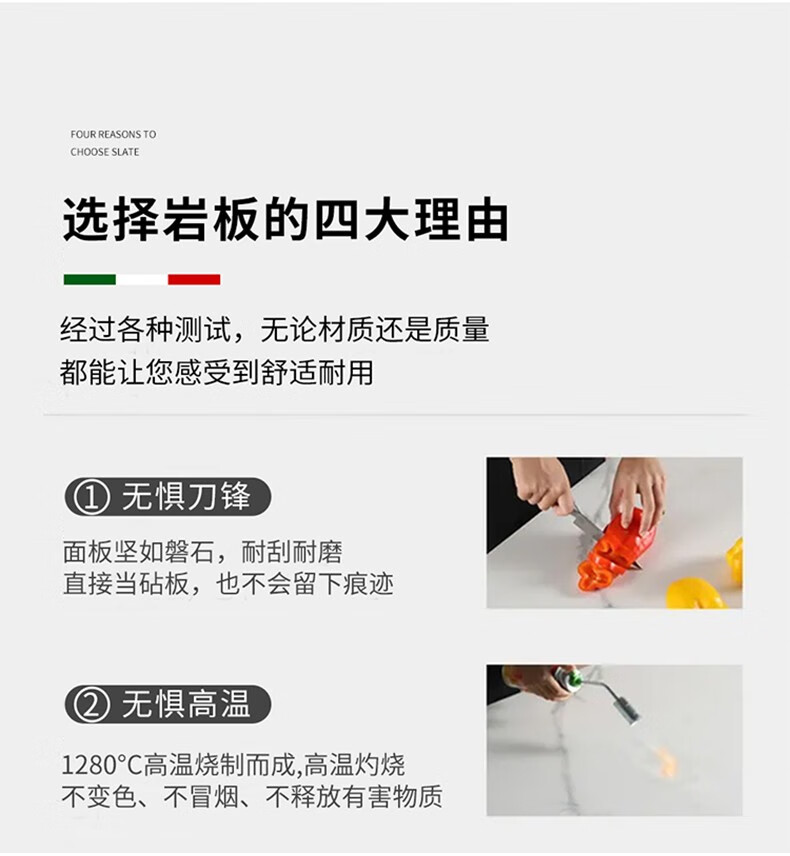 FOUR REASONS TO
CHOOSE SLATE

选择岩板的四大理由

经过各种测试，无论材质还是质量
都能让您感受到舒适耐用

① 无惧刀锋

面板坚如磐石，耐刮耐磨
直接当砧板，也不会留下痕迹

② 无惧高温

1280°C高温烧制而成,高温灼烧
不变色、不冒烟、不释放有害物质