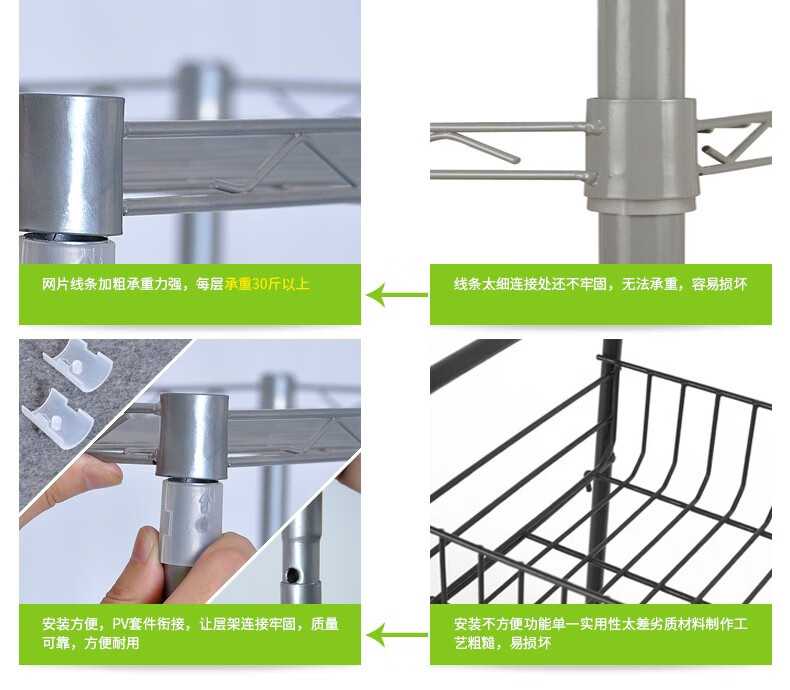 网片线条加粗承重力强，每层承重30斤以上

线条太细连接处还不牢固，无法承重，容易损坏

安装方便，PV套件衔接，让层架连接牢固，质量可靠，方便耐用

安装不方便功能单一实用性太差劣质材料制作工艺粗糙，易损坏