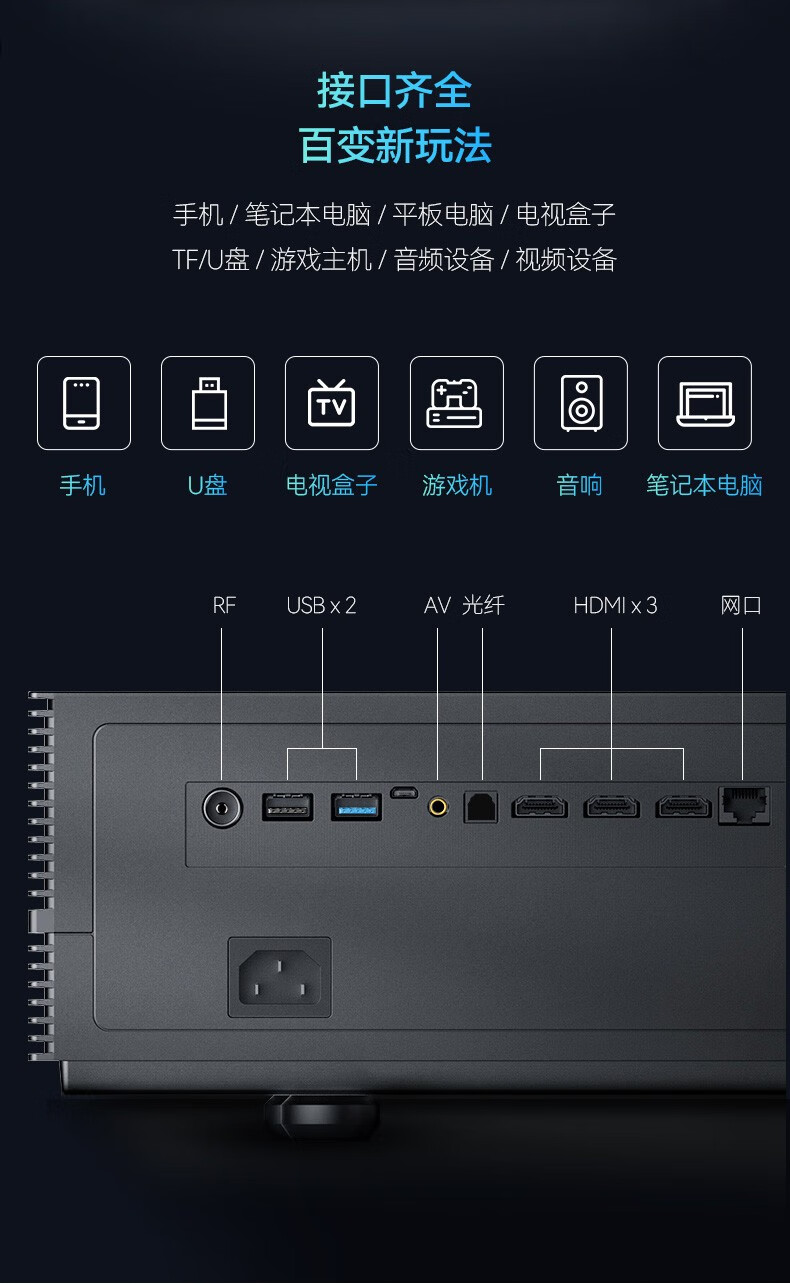 接口齐全
百变新玩法

手机 / 笔记本电脑 / 平板电脑 / 电视盒子
TF/U盘 / 游戏主机 / 音频设备 / 视频设备

TV

手机 U盘 电视盒子 游戏机 音响 笔记本电脑

RF USB x 2 AV 光纤 HDMI x 3 网口