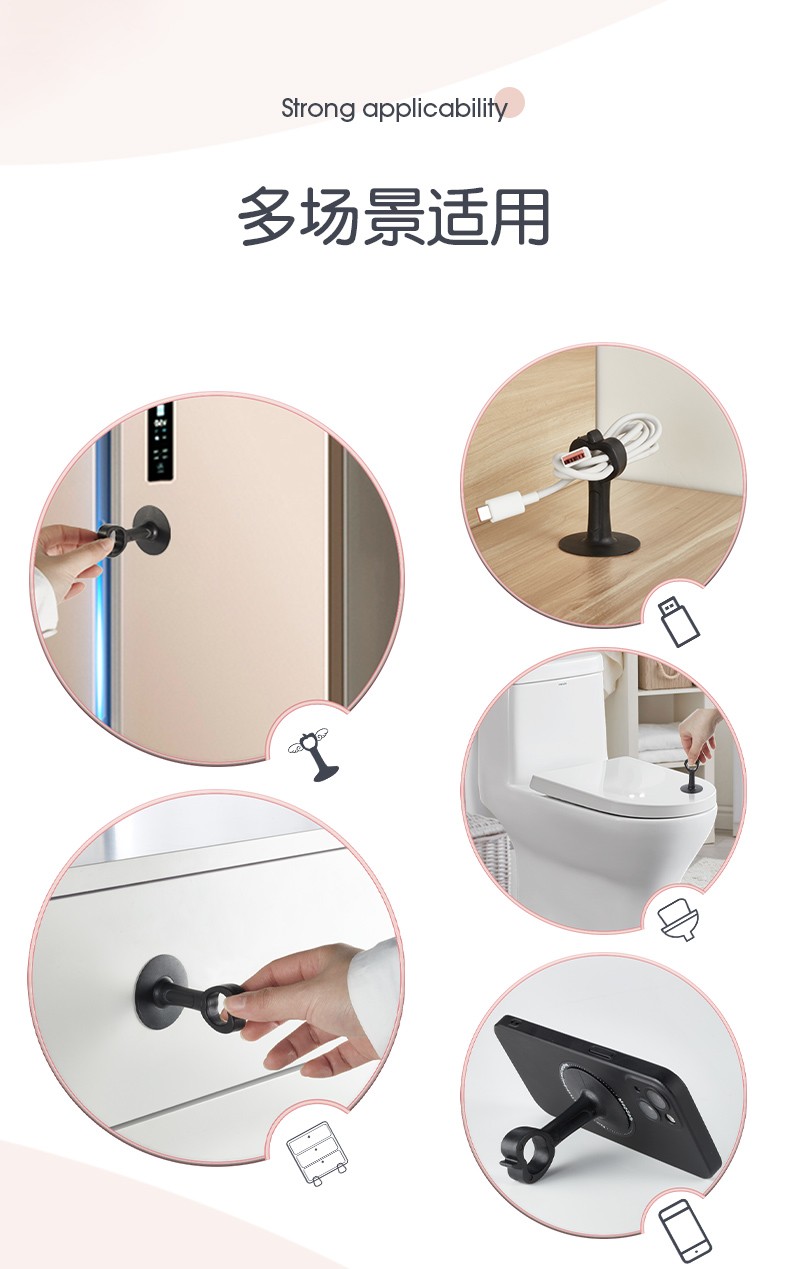 Strong applicability

多场景适用