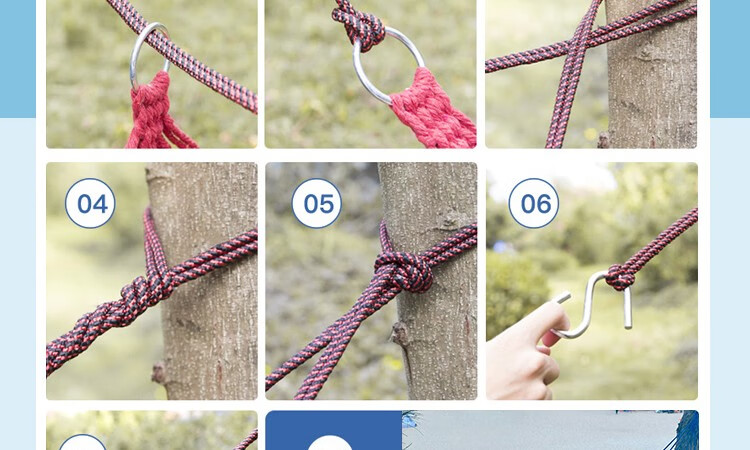 04

05

06