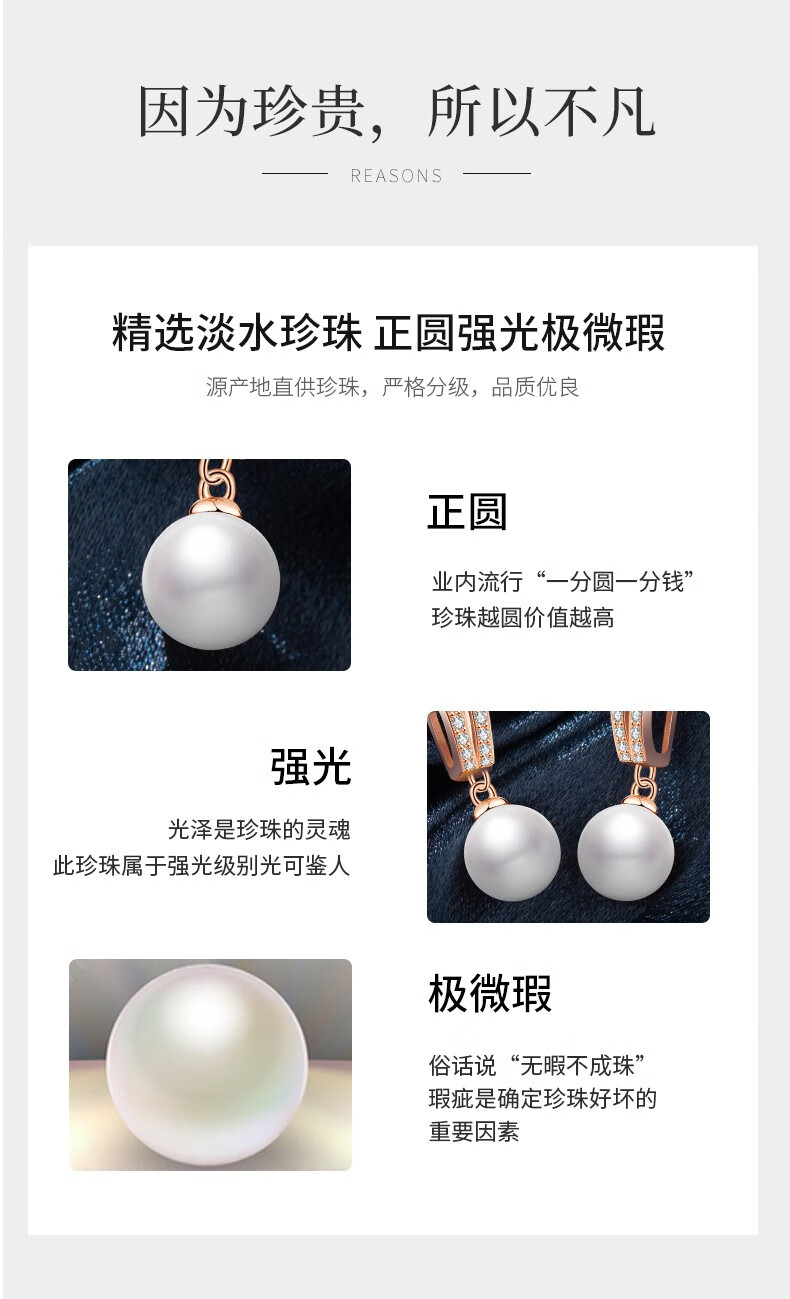 因为珍贵，所以不凡

REASONS

精选淡水珍珠 正圆强光极微瑕

源产地直供珍珠，严格分级，品质优良

正圆

业内流行“一分圆一分钱”
珍珠越圆价值越高

强光

光泽是珍珠的灵魂
此珍珠属于强光级别光可鉴人

极微瑕

俗话说“无暇不成珠”
瑕疵是确定珍珠好坏的
重要因素