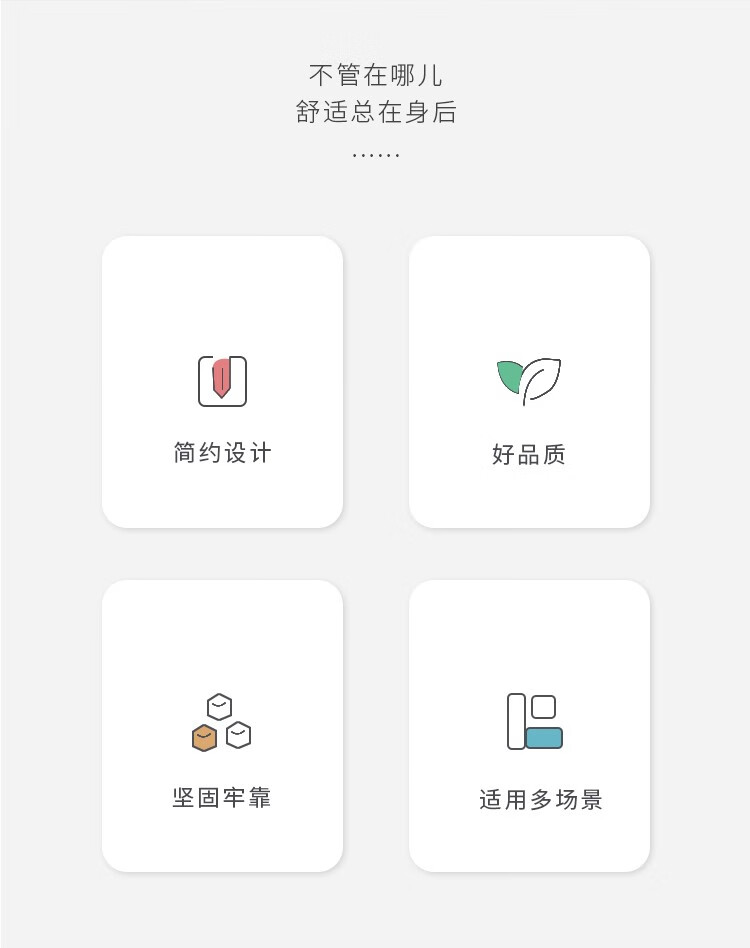 不管在哪儿
舒适总在身后
……

简约设计

好品质

坚固牢靠

适用多场景