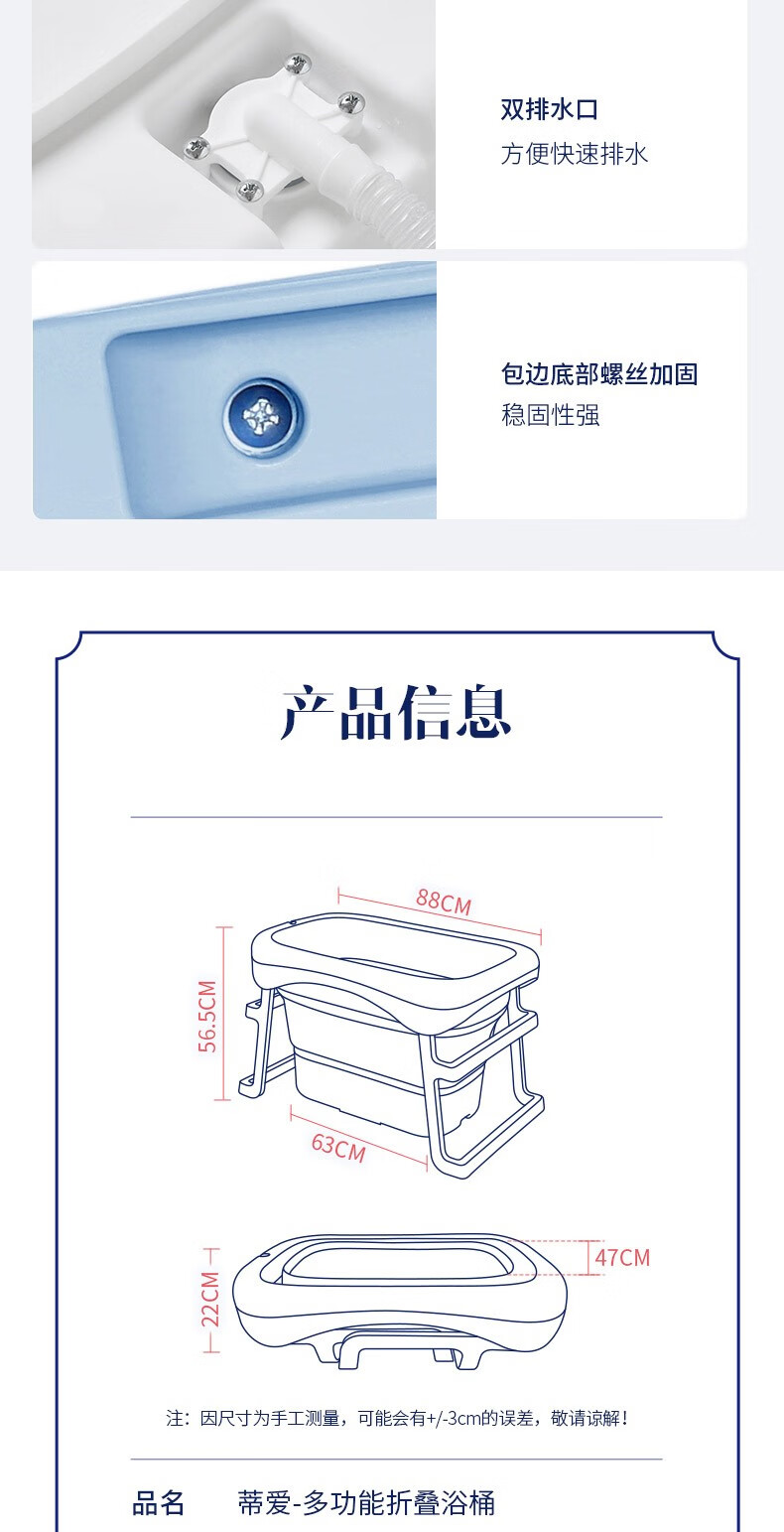 双排水口
方便快速排水

包边底部螺丝加固
稳固性强

产品信息

88CM
56.5CM
63CM

22CM
47CM

注：因尺寸为手工测量，可能会有+/-3cm的误差，敬请谅解！

品名　蒂爱-多功能折叠浴桶