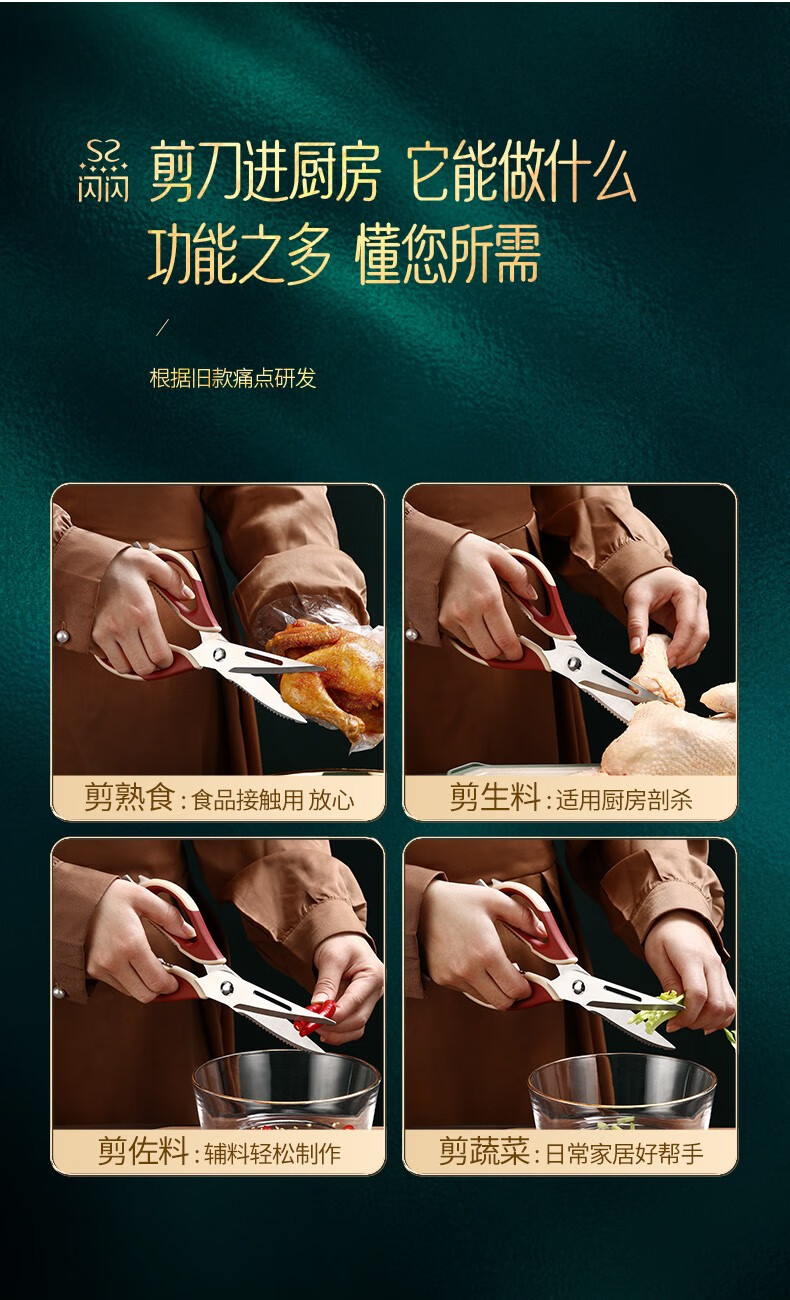 SS
闪闪

剪刀进厨房 它能做什么
功能之多 懂您所需

/

根据旧款痛点研发

剪熟食：食品接触用 放心

剪生料：适用厨房剖杀

剪佐料：辅料轻松制作

剪蔬菜：日常家居好帮手