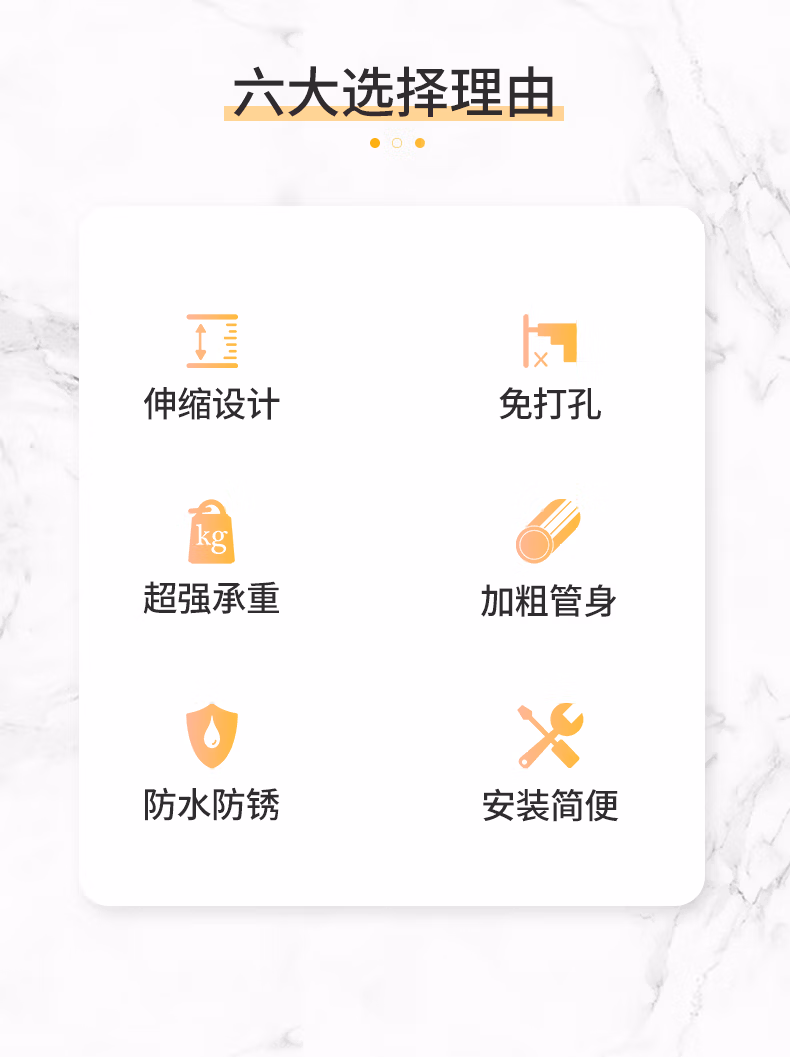 六大选择理由

伸缩设计

免打孔

kg

超强承重

加粗管身

防水防锈

安装简便