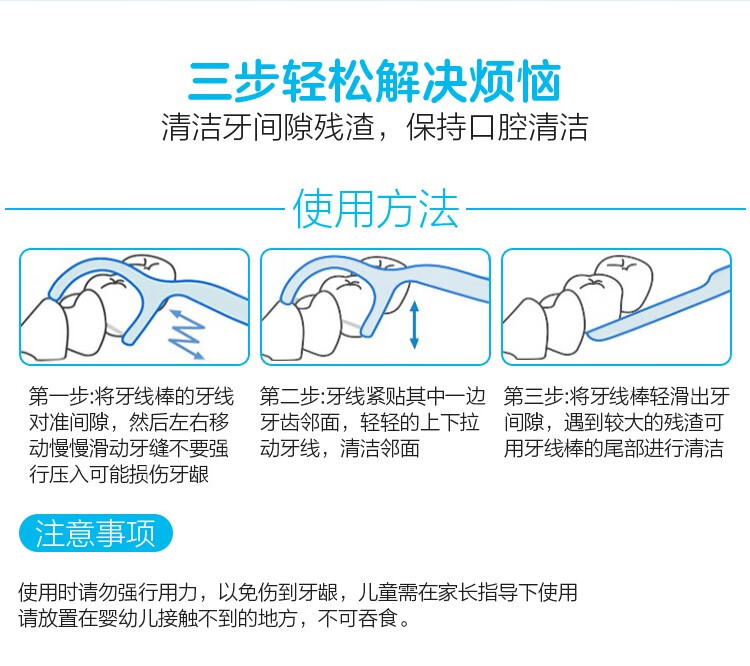 三步轻松解决烦恼
清洁牙间隙残渣，保持口腔清洁

使用方法

第一步:将牙线棒的牙线对准间隙，然后左右移动慢慢滑动牙缝不要强行压入可能损伤牙龈

第二步:牙线紧贴其中一边牙齿邻面，轻轻的上下拉动牙线，清洁邻面

第三步:将牙线棒轻滑出牙间隙，遇到较大的残渣可用牙线棒的尾部进行清洁

注意事项

使用时请勿强行用力，以免伤到牙龈，儿童需在家长指导下使用
请放置在婴幼儿接触不到的地方，不可吞食。