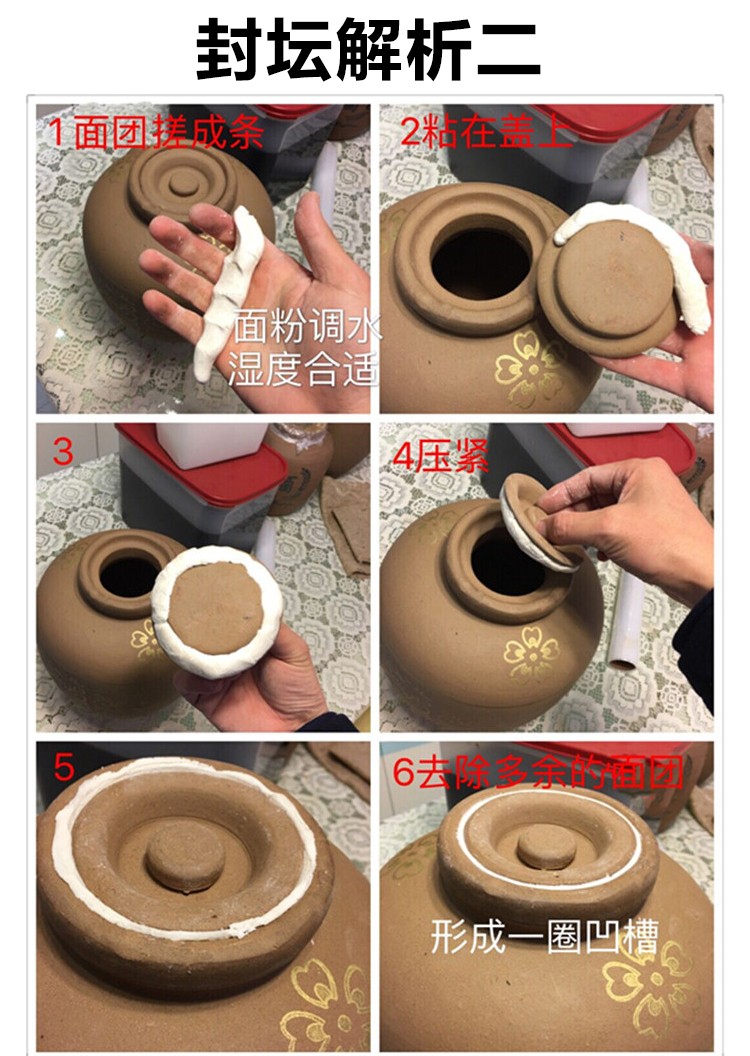 封坛解析二

1面团搓成条

面粉调水
湿度合适

2粘在盖上

3

4压紧

5

6去除多余的面团

形成一圈凹槽