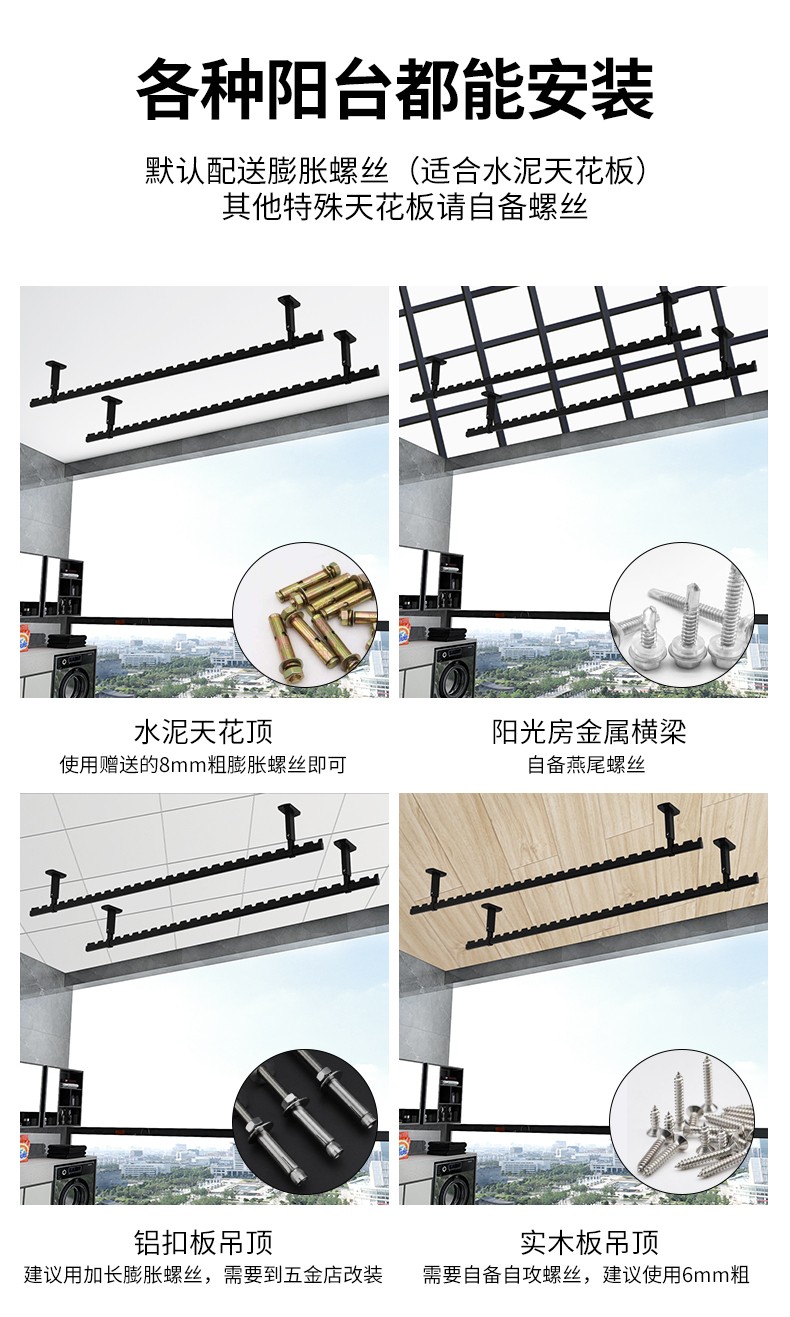 各种阳台都能安装

默认配送膨胀螺丝（适合水泥天花板）
其他特殊天花板请自备螺丝

水泥天花顶
使用赠送的8mm粗膨胀螺丝即可

阳光房金属横梁
自备燕尾螺丝

铝扣板吊顶
建议用加长膨胀螺丝，需要到五金店改装

实木板吊顶
需要自备自攻螺丝，建议使用6mm粗