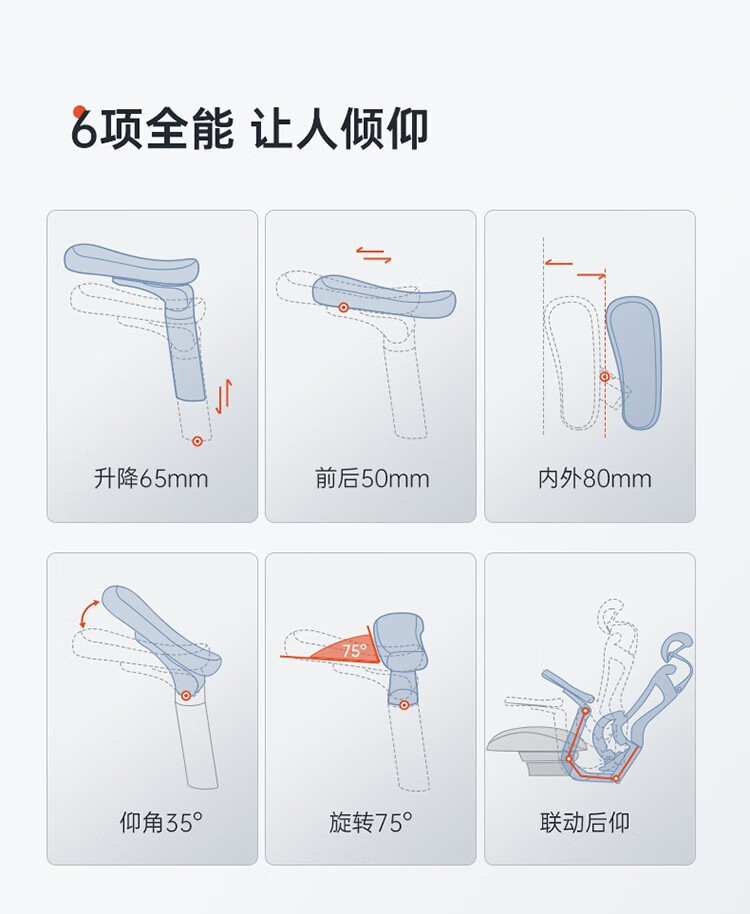 6项全能 让人倾仰

升降65mm

前后50mm

内外80mm

仰角35°

75°

旋转75°

联动后仰