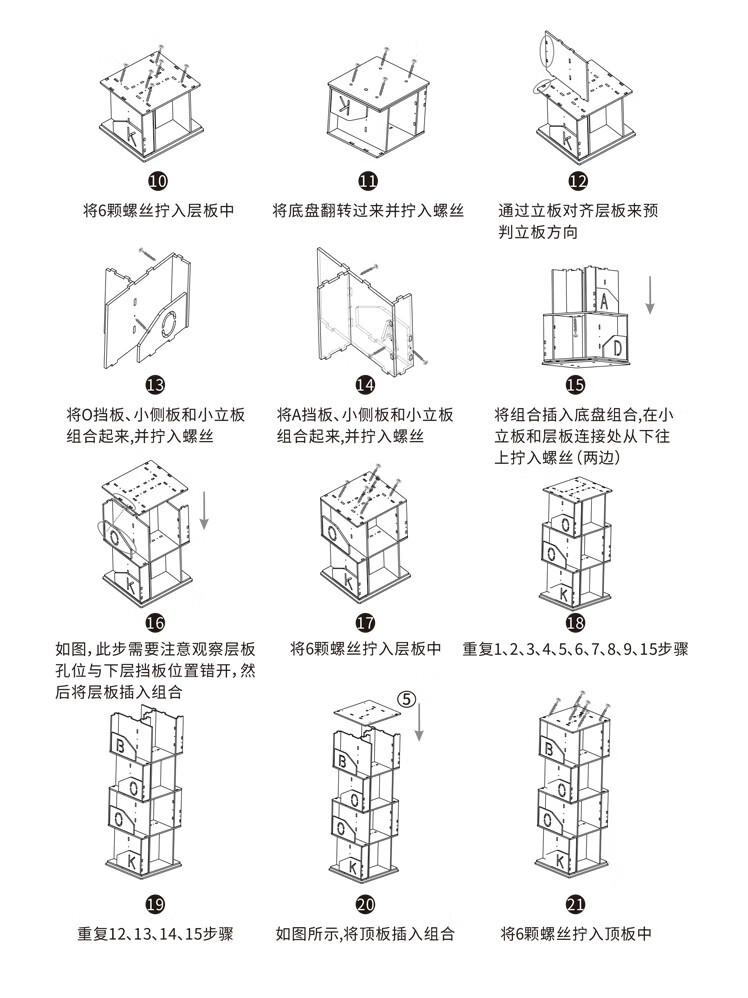 K
10
将6颗螺丝拧入层板中

K
11
将底盘翻转过来并拧入螺丝

K
12
通过立板对齐层板来预判立板方向

13
将O挡板、小侧板和小立板组合起来,并拧入螺丝

14
将A挡板、小侧板和小立板组合起来,并拧入螺丝

A
D
15
将组合插入底盘组合,在小立板和层板连接处从下往上拧入螺丝(两边)

O
K
16
如图,此步需要注意观察层板孔位与下层挡板位置错开,然后将层板插入组合

O
K
17
将6颗螺丝拧入层板中

O
O
K
18
重复1、2、3、4、5、6、7、8、9、15步骤

B
O
O
K
19
重复12、13、14、15步骤

⑤
B
O
O
K
20
如图所示,将顶板插入组合

B
O
O
K
21
将6颗螺丝拧入顶板中