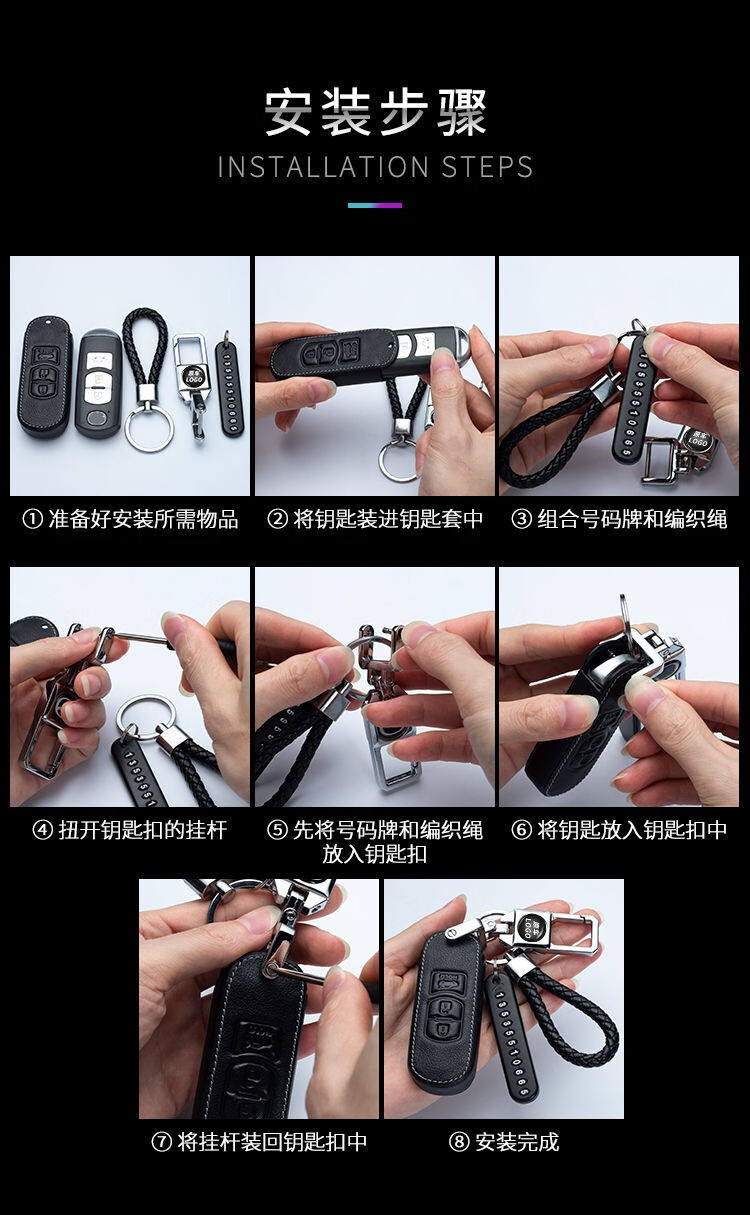 安装步骤
INSTALLATION STEPS

① 准备好安装所需物品

② 将钥匙装进钥匙套中

③ 组合号码牌和编织绳

④ 扭开钥匙扣的挂杆

⑤ 先将号码牌和编织绳放入钥匙扣

⑥ 将钥匙放入钥匙扣中

⑦ 将挂杆装回钥匙扣中

⑧ 安装完成