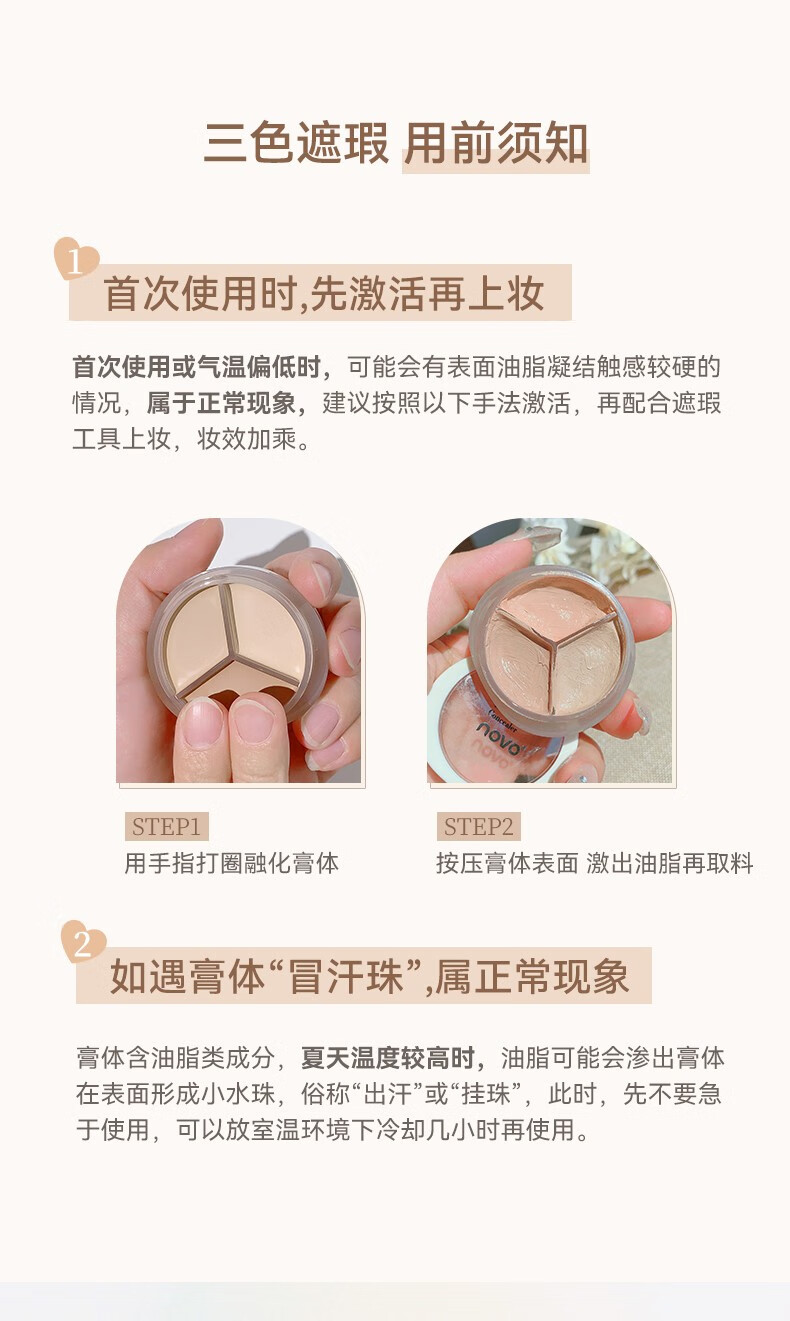 三色遮瑕 用前须知

1
首次使用时,先激活再上妆

首次使用或气温偏低时，可能会有表面油脂凝结触感较硬的情况，属于正常现象，建议按照以下手法激活，再配合遮瑕工具上妆，妆效加乘。

Concealer
novo

STEP1
用手指打圈融化膏体

STEP2
按压膏体表面 激出油脂再取料

2
如遇膏体“冒汗珠”,属正常现象

膏体含油脂类成分，夏天温度较高时，油脂可能会渗出膏体在表面形成小水珠，俗称“出汗”或“挂珠”，此时，先不要急于使用，可以放室温环境下冷却几小时再使用。