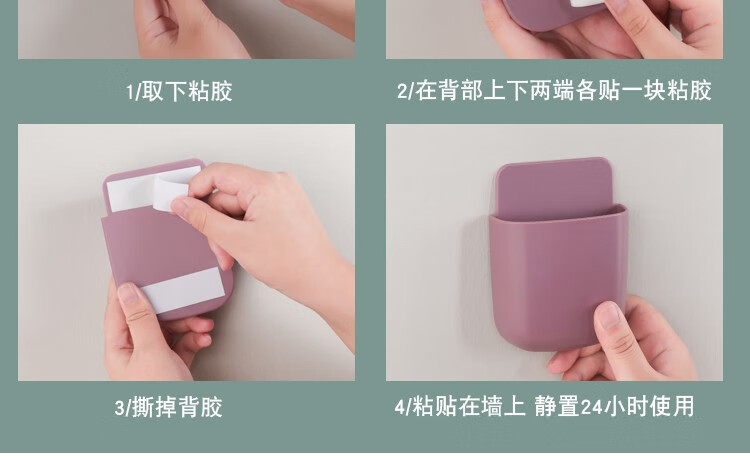 1/取下粘胶

2/在背部上下两端各贴一块粘胶

3/撕掉背胶

4/粘贴在墙上 静置24小时使用