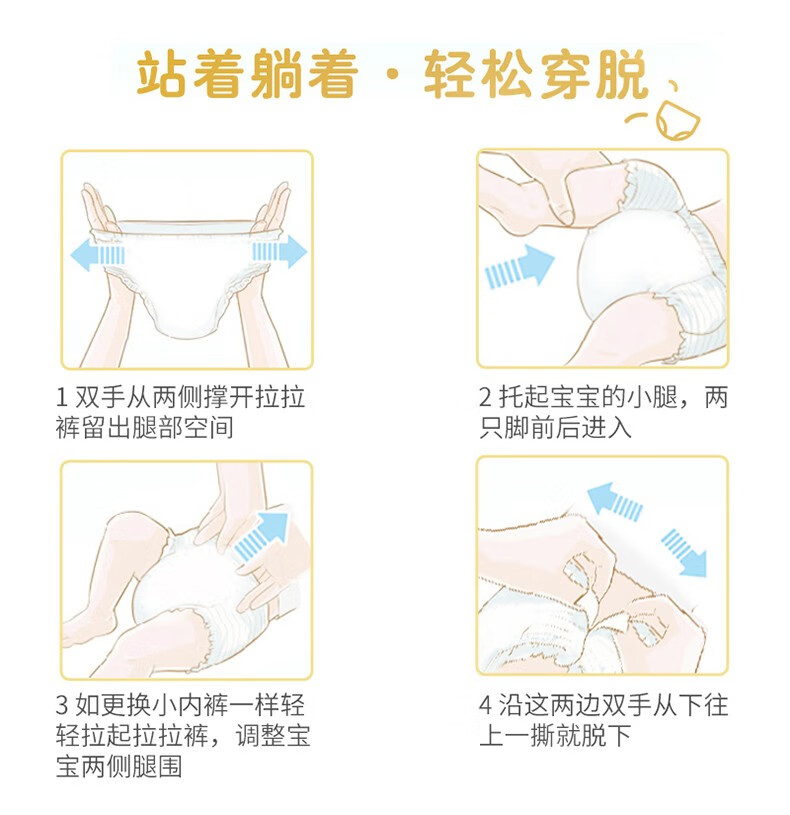 站着躺着 · 轻松穿脱

1 双手从两侧撑开拉拉裤留出腿部空间

2 托起宝宝的小腿，两只脚前后进入

3 如更换小内裤一样轻轻拉起拉拉裤，调整宝宝两侧腿围

4 沿这两边双手从下往上一撕就脱下