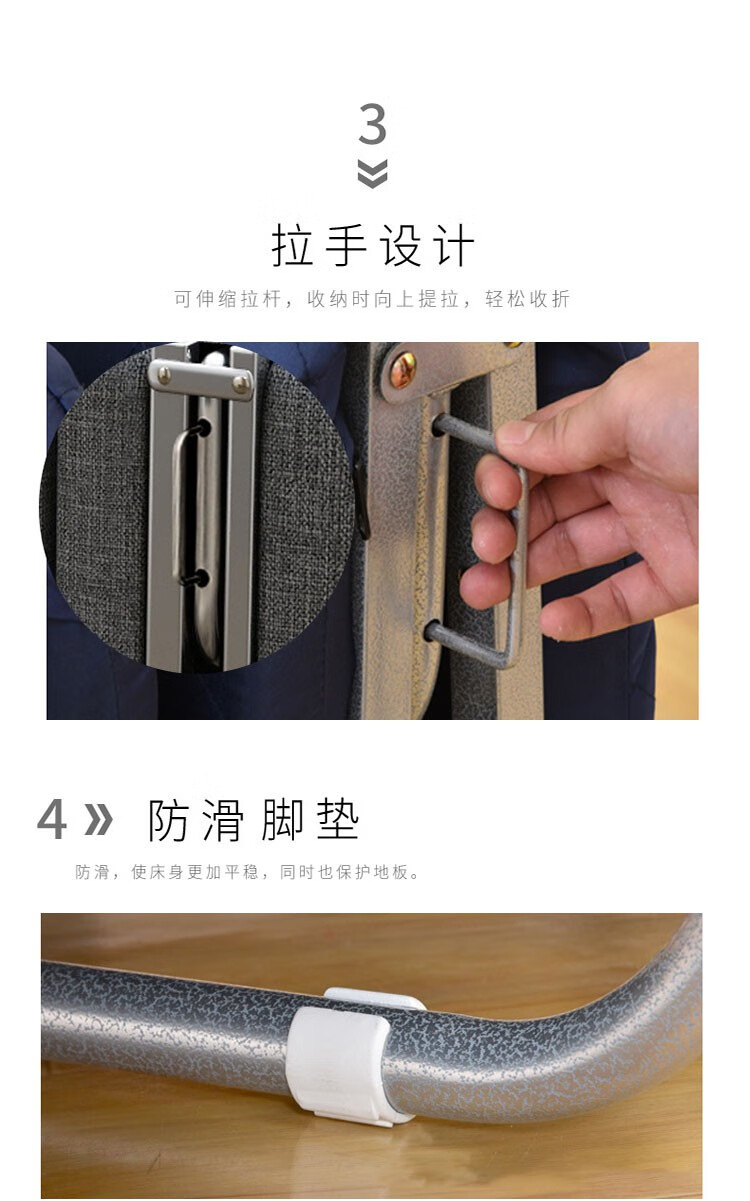 3

拉手设计

可伸缩拉杆，收纳时向上提拉，轻松收折

4 » 防滑脚垫

防滑，使床身更加平稳，同时也保护地板。