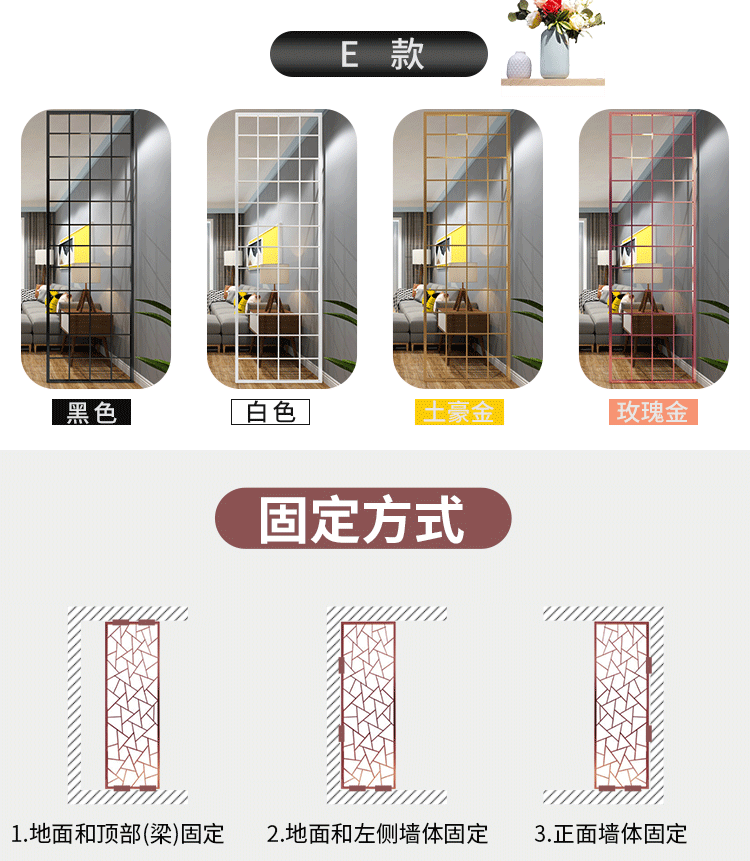 E 款

黑色

白色

土豪金

玫瑰金

固定方式

1.地面和顶部(梁)固定

2.地面和左侧墙体固定

3.正面墙体固定