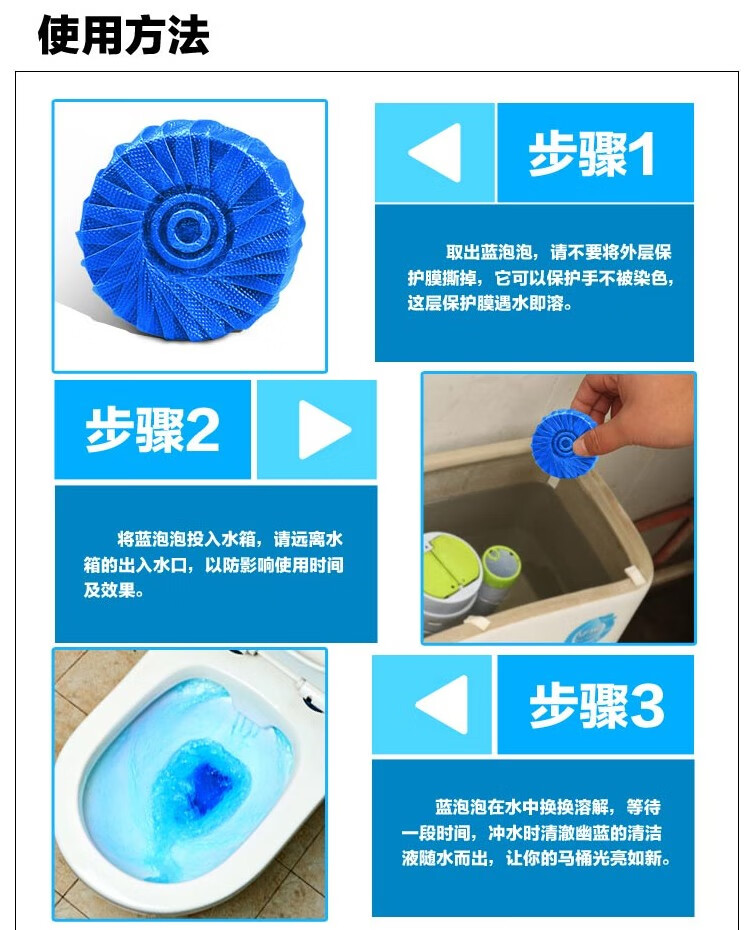 使用方法

步骤1

取出蓝泡泡，请不要将外层保护膜撕掉，它可以保护手不被染色，这层保护膜遇水即溶。

步骤2

将蓝泡泡投入水箱，请远离水箱的出入水口，以防影响使用时间及效果。

步骤3

蓝泡泡在水中换换溶解，等待一段时间，冲水时清澈幽蓝的清洁液随水而出，让你的马桶光亮如新。