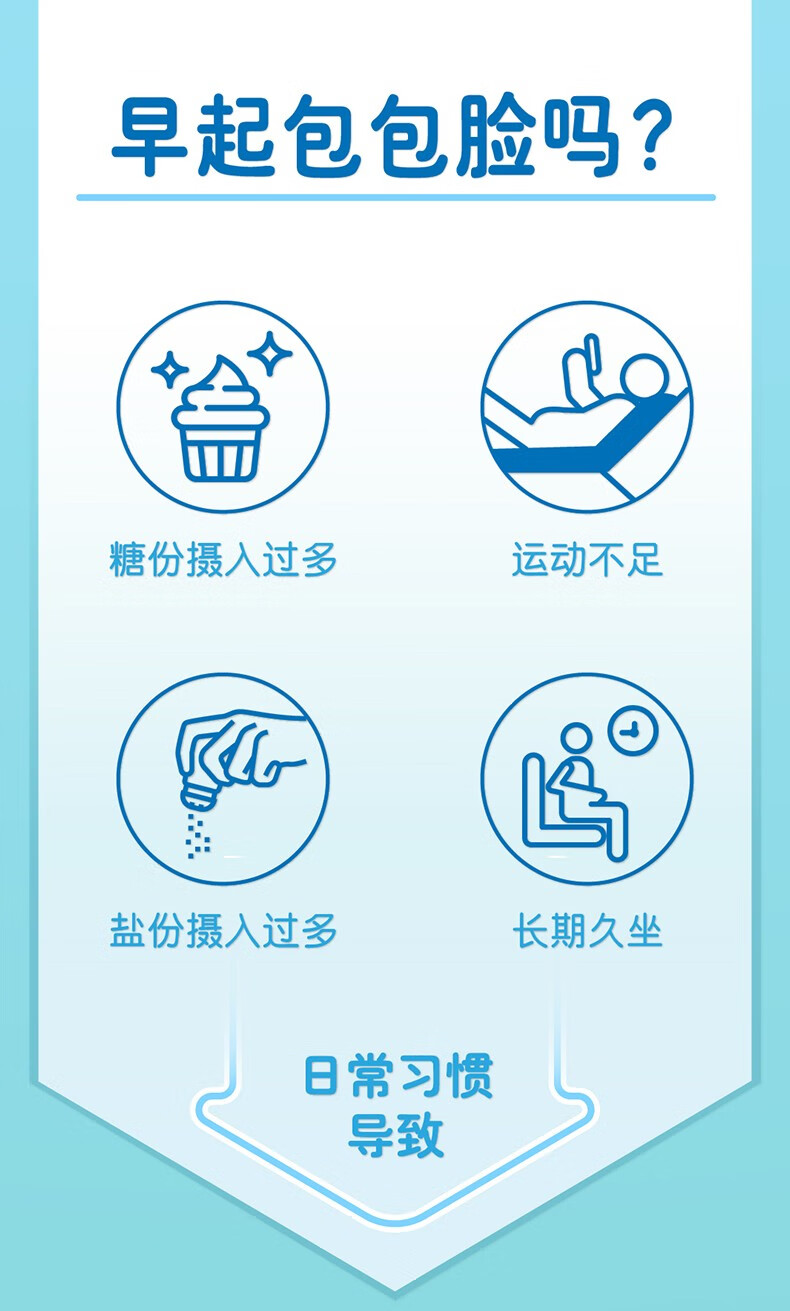 早起包包脸吗？

糖份摄入过多

运动不足

盐份摄入过多

长期久坐

日常习惯
导致