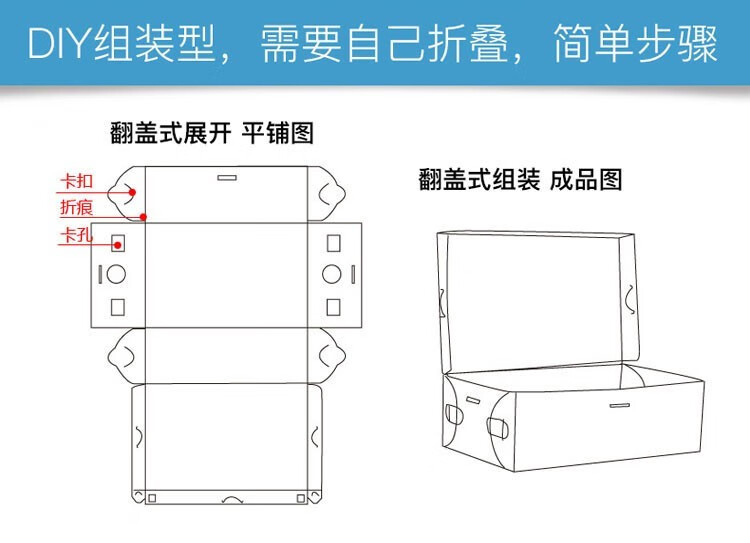 DIY组装型，需要自己折叠，简单步骤

翻盖式展开 平铺图

卡扣
折痕
卡孔

翻盖式组装 成品图