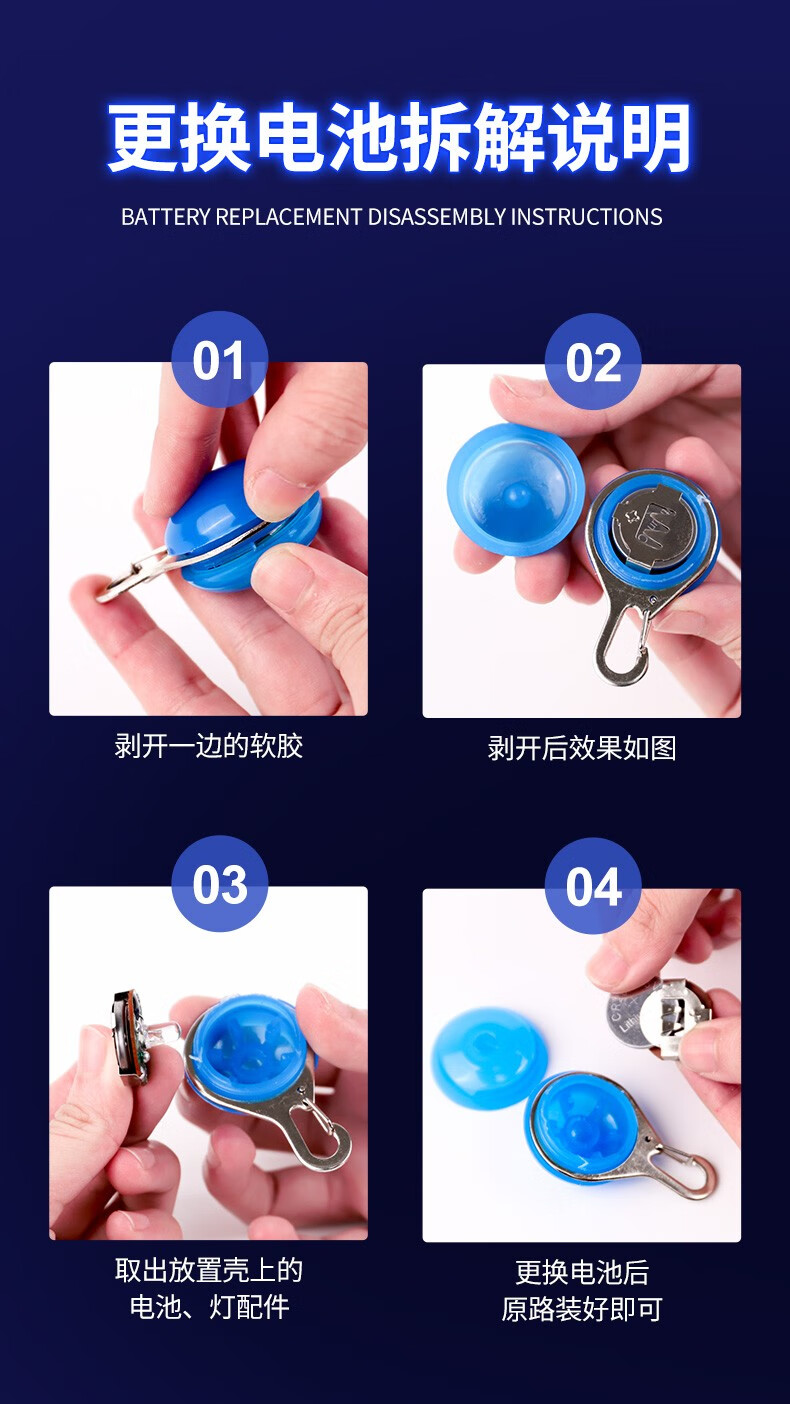 更换电池拆解说明

BATTERY REPLACEMENT DISASSEMBLY INSTRUCTIONS

01

剥开一边的软胶

02

剥开后效果如图

03

取出放置壳上的电池、灯配件

04

更换电池后原路装好即可