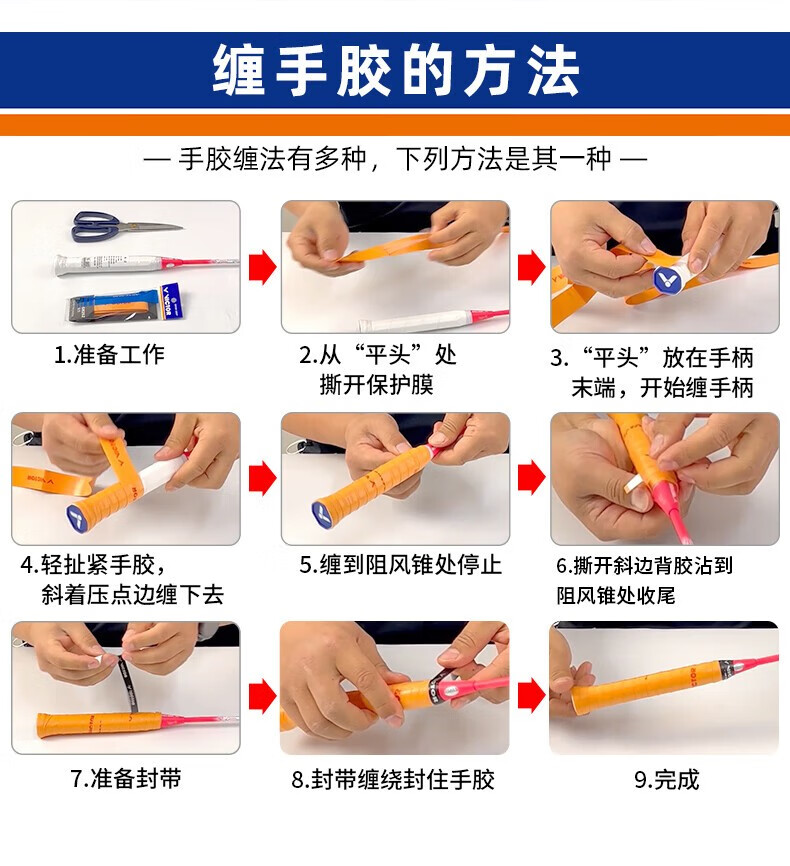 缠手胶的方法

— 手胶缠法有多种，下列方法是其一种 —

VICTOR

1.准备工作

2.从“平头”处撕开保护膜

3.“平头”放在手柄末端，开始缠手柄

4.轻扯紧手胶，斜着压点边缠下去

5.缠到阻风锥处停止

6.撕开斜边背胶沾到阻风锥处收尾

7.准备封带

8.封带缠绕封住手胶

9.完成