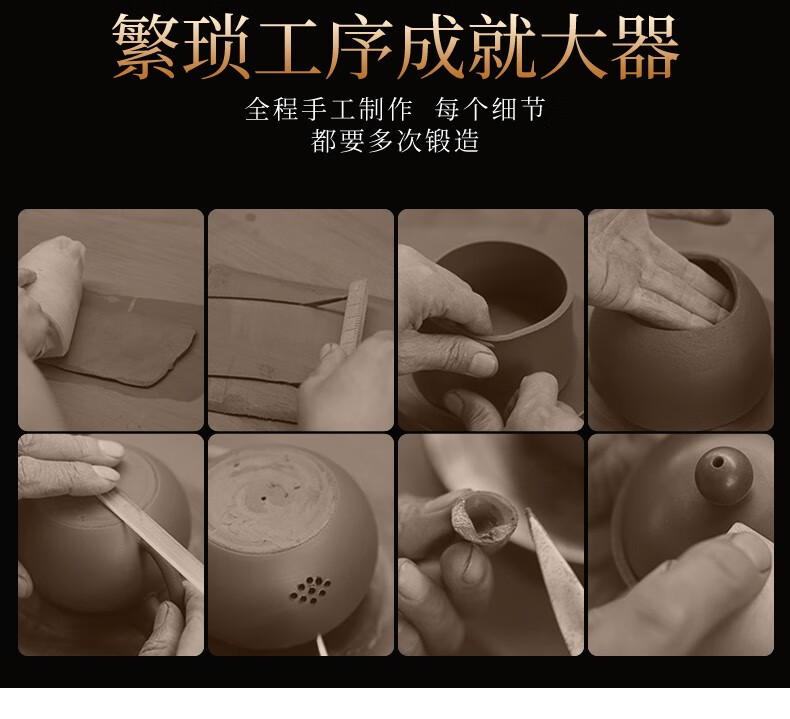 繁琐工序成就大器

全程手工制作　每个细节
都要多次锻造