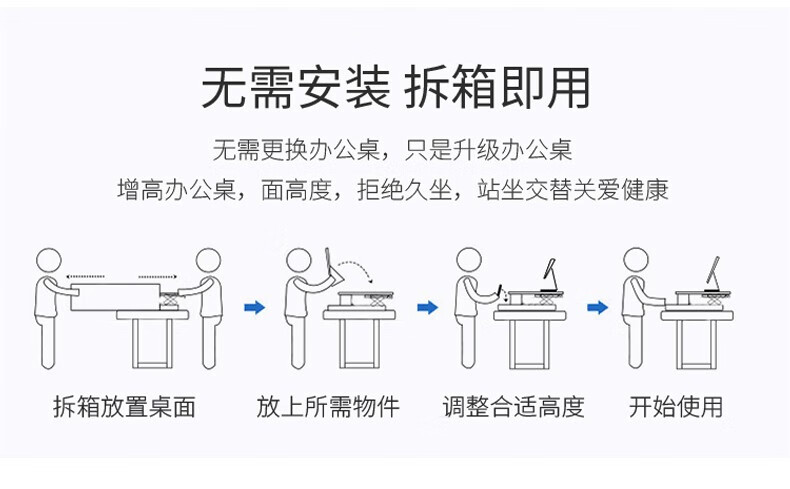 无需安装 拆箱即用

无需更换办公桌，只是升级办公桌
增高办公桌，面高度，拒绝久坐，站坐交替关爱健康

拆箱放置桌面

放上所需物件

调整合适高度

开始使用