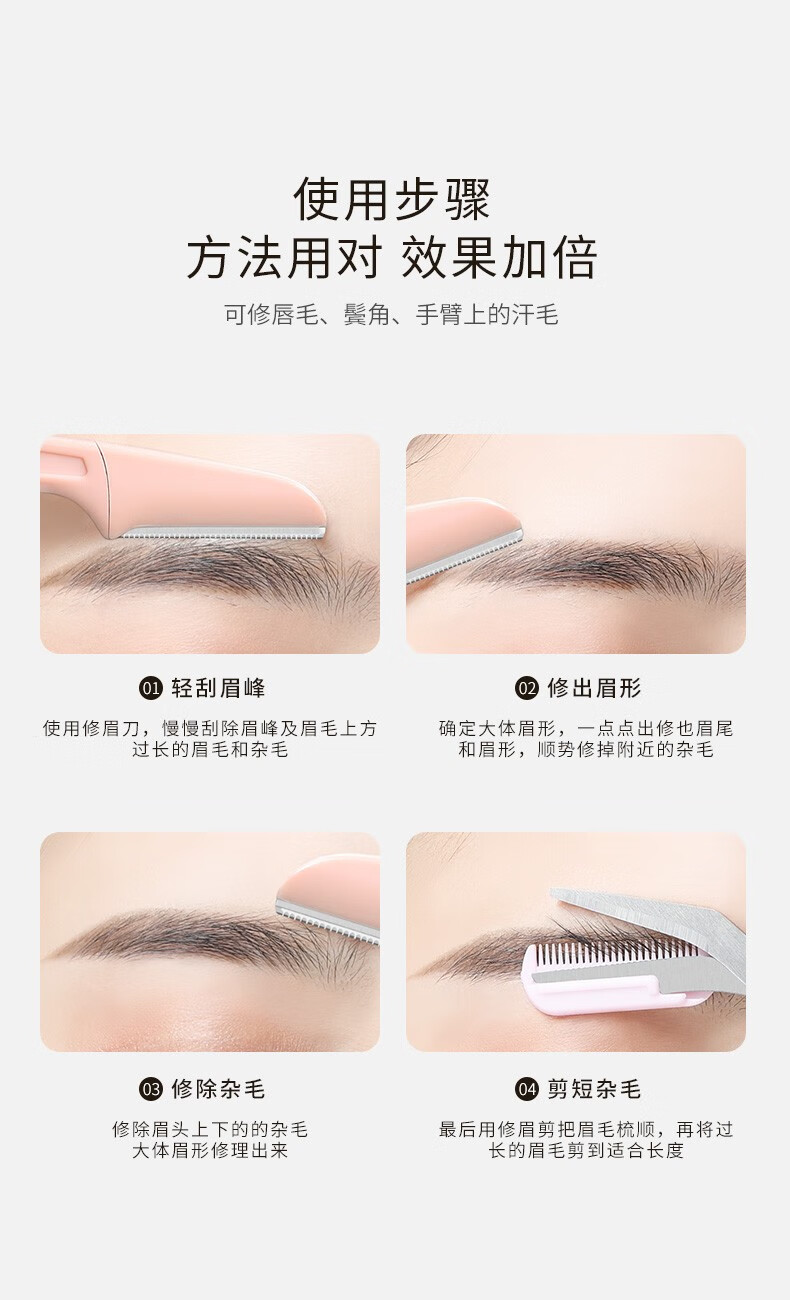 使用步骤
方法用对 效果加倍

可修唇毛、鬓角、手臂上的汗毛

01 轻刮眉峰

使用修眉刀，慢慢刮除眉峰及眉毛上方过长的眉毛和杂毛

02 修出眉形

确定大体眉形，一点点出修也眉尾和眉形，顺势修掉附近的杂毛

03 修除杂毛

修除眉头上下的的杂毛
大体眉形修理出来

04 剪短杂毛

最后用修眉剪把眉毛梳顺，再将过长的眉毛剪到适合长度