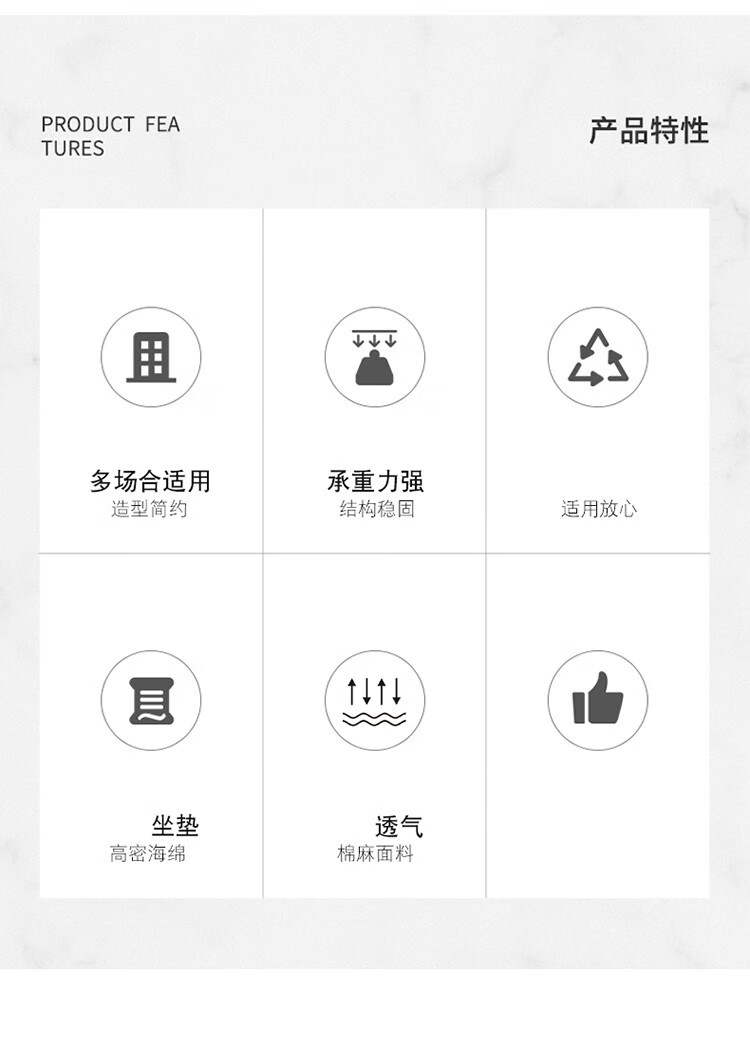 PRODUCT FEA
TURES

产品特性

多场合适用
造型简约

承重力强
结构稳固

适用放心

坐垫
高密海绵

透气
棉麻面料