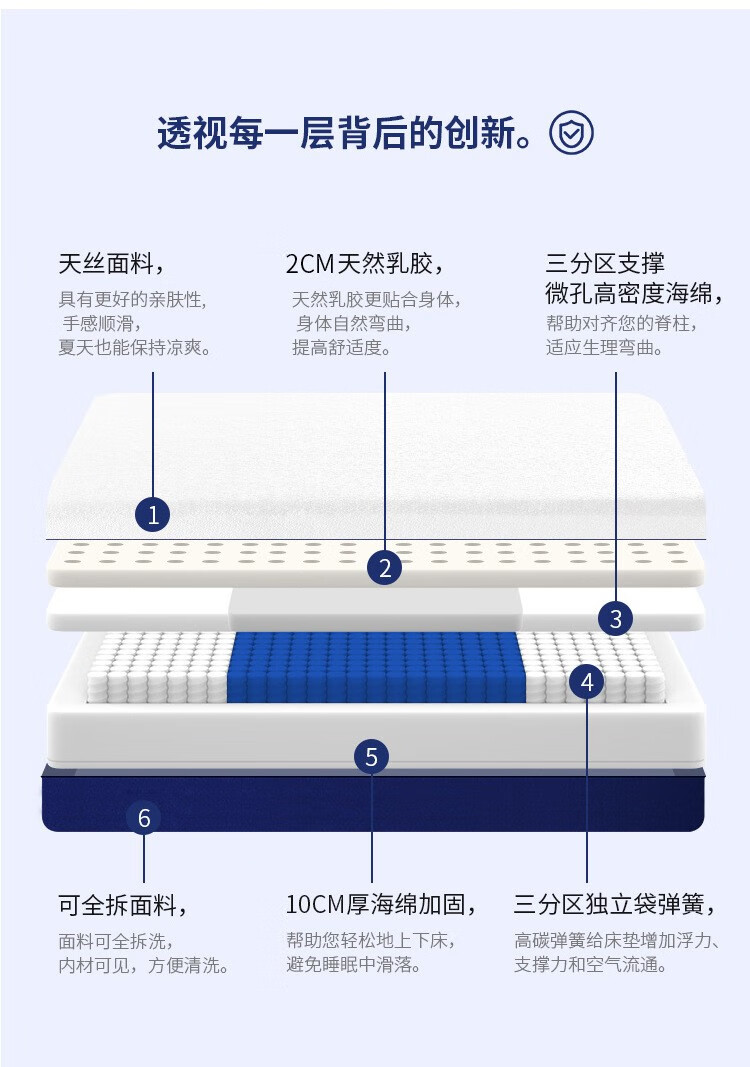 透视每一层背后的创新。

天丝面料，
具有更好的亲肤性，
手感顺滑，
夏天也能保持凉爽。

2CM天然乳胶，
天然乳胶更贴合身体，
身体自然弯曲，
提高舒适度。

三分区支撑
微孔高密度海绵，
帮助对齐您的脊柱，
适应生理弯曲。

1

2

3

4

5

6

可全拆面料，
面料可全拆洗，
内材可见，方便清洗。

10CM厚海绵加固，
帮助您轻松地上下床，
避免睡眠中滑落。

三分区独立袋弹簧，
高碳弹簧给床垫增加浮力、
支撑力和空气流通。