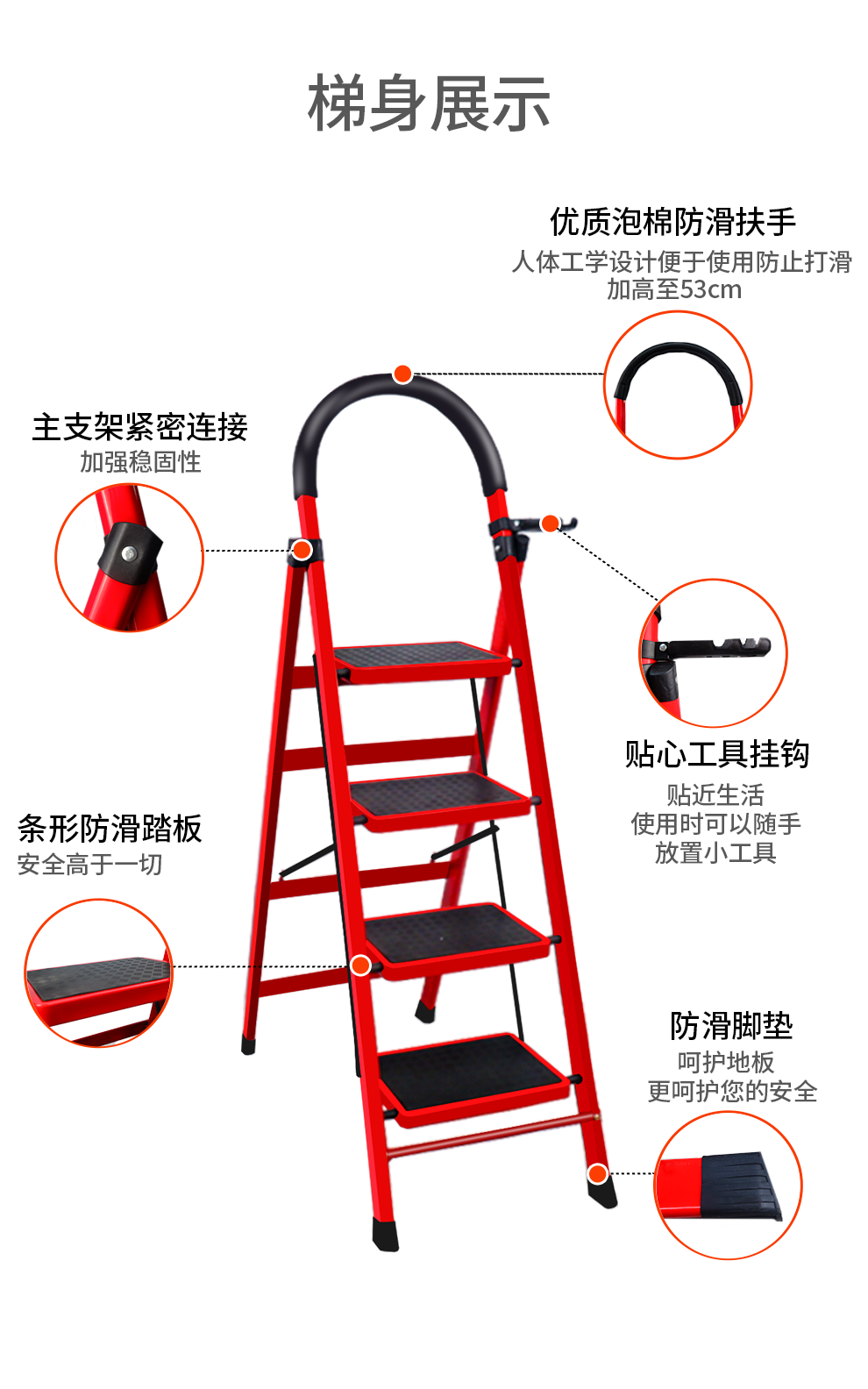 梯身展示

优质泡棉防滑扶手
人体工学设计便于使用防止打滑
加高至53cm

主支架紧密连接
加强稳固性

贴心工具挂钩
贴近生活
使用时可以随手
放置小工具

条形防滑踏板
安全高于一切

防滑脚垫
呵护地板
更呵护您的安全