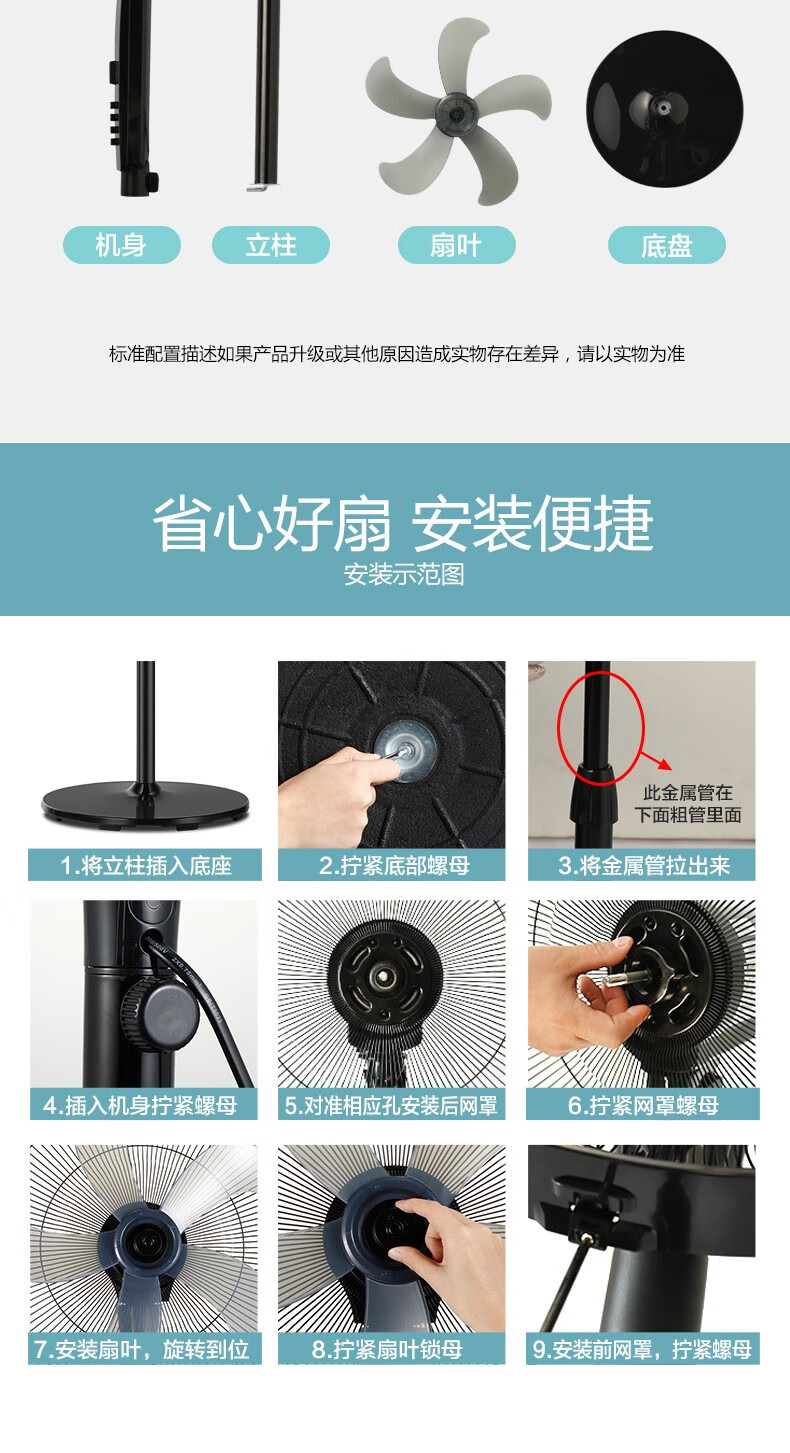 机身 立柱 扇叶 底盘

标准配置描述如果产品升级或其他原因造成实物存在差异，请以实物为准

省心好扇 安装便捷

安装示范图

1.将立柱插入底座

2.拧紧底部螺母

此金属管在下面粗管里面

3.将金属管拉出来

4.插入机身拧紧螺母

5.对准相应孔安装后网罩

6.拧紧网罩螺母

7.安装扇叶，旋转到位

8.拧紧扇叶锁母

9.安装前网罩，拧紧螺母