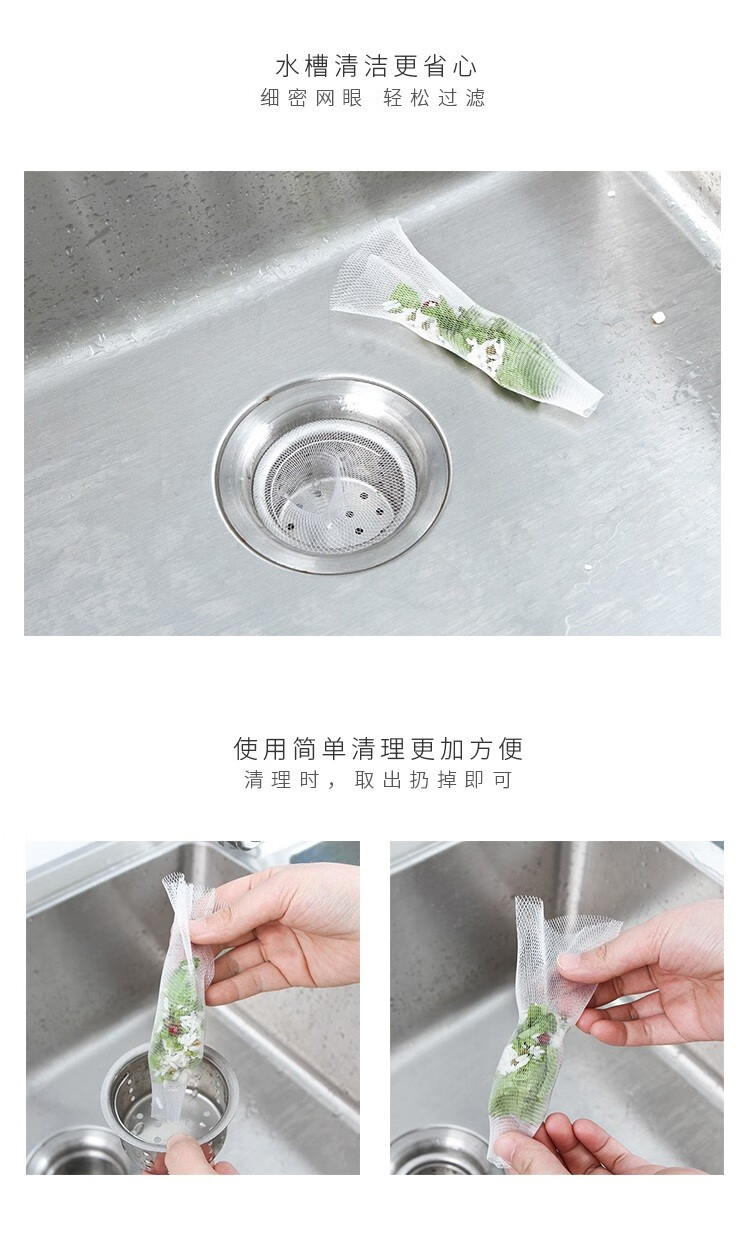 水槽清洁更省心
细密网眼 轻松过滤

使用简单清理更加方便
清理时，取出扔掉即可