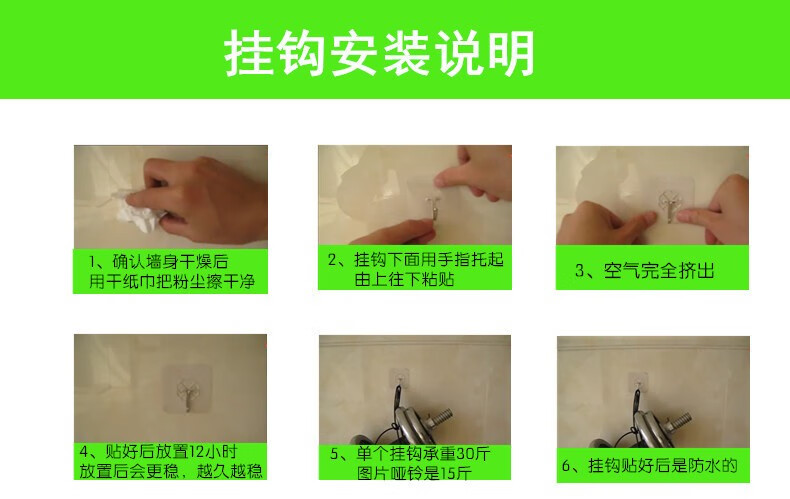 挂钩安装说明

1、确认墙身干燥后
用干纸巾把粉尘擦干净

2、挂钩下面用手指托起
由上往下粘贴

3、空气完全挤出

4、贴好后放置12小时
放置后会更稳，越久越稳

5、单个挂钩承重30斤
图片哑铃是15斤

6、挂钩贴好后是防水的