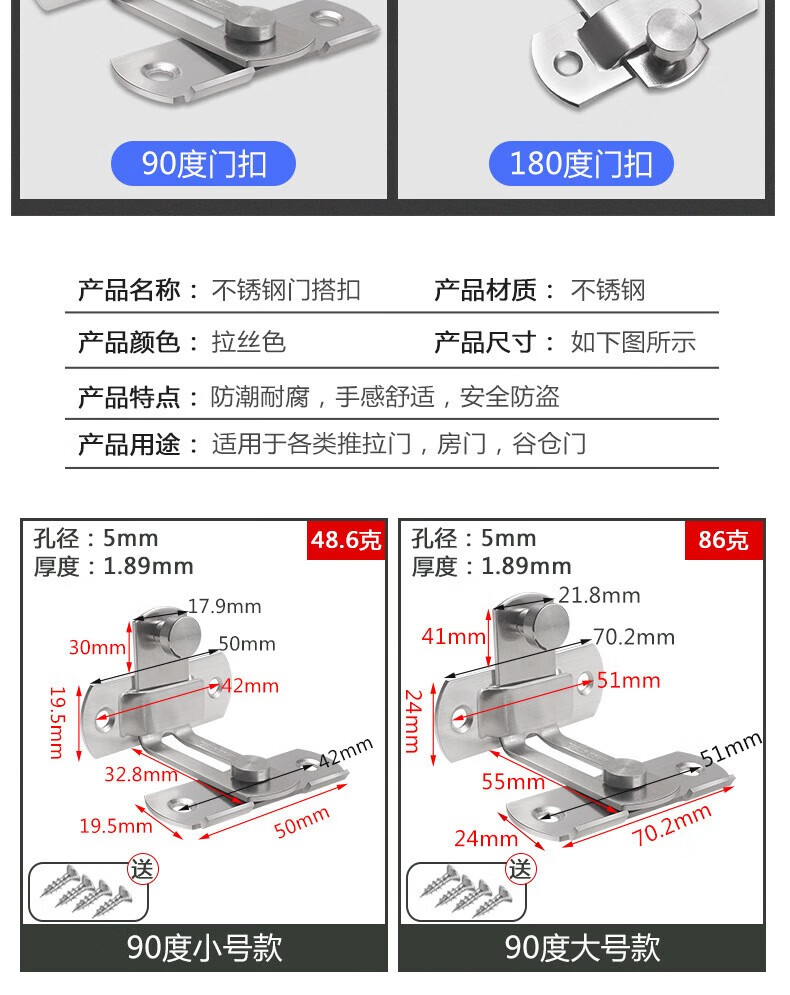 90度门扣

180度门扣

产品名称： 不锈钢门搭扣　产品材质： 不锈钢

产品颜色： 拉丝色　产品尺寸： 如下图所示

产品特点： 防潮耐腐，手感舒适，安全防盗

产品用途： 适用于各类推拉门，房门，谷仓门

孔径：5mm
厚度：1.89mm
48.6克

17.9mm
30mm
50mm
42mm
19.5mm
32.8mm
42mm
19.5mm
50mm
送

90度小号款

孔径：5mm
厚度：1.89mm
86克

21.8mm
41mm
70.2mm
51mm
24mm
55mm
51mm
24mm
70.2mm
送

90度大号款