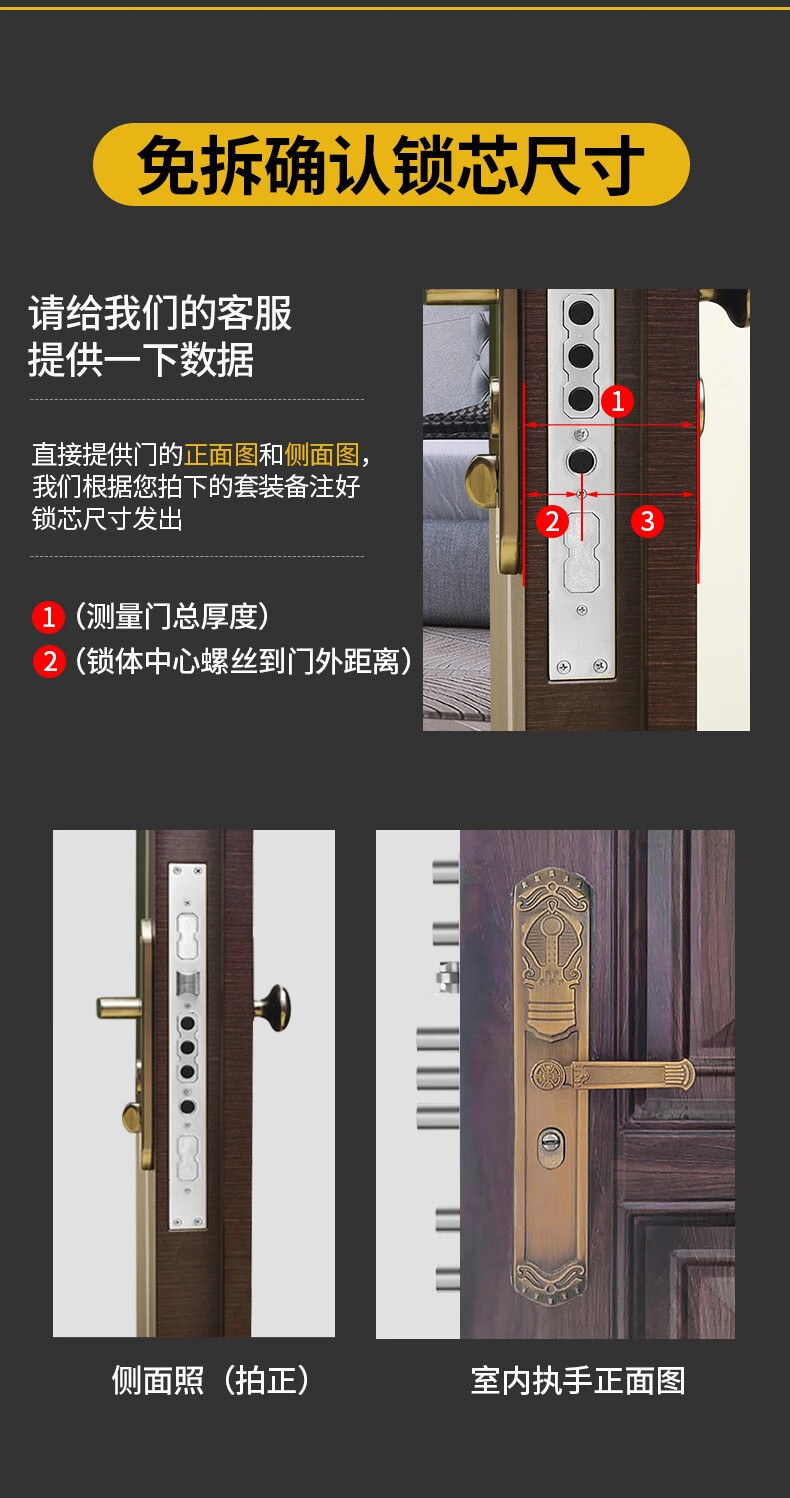 免拆确认锁芯尺寸

请给我们的客服
提供一下数据

直接提供门的正面图和侧面图，我们根据您拍下的套装备注好锁芯尺寸发出

1（测量门总厚度）
2（锁体中心螺丝到门外距离）

1
2
3

侧面照（拍正）

室内执手正面图