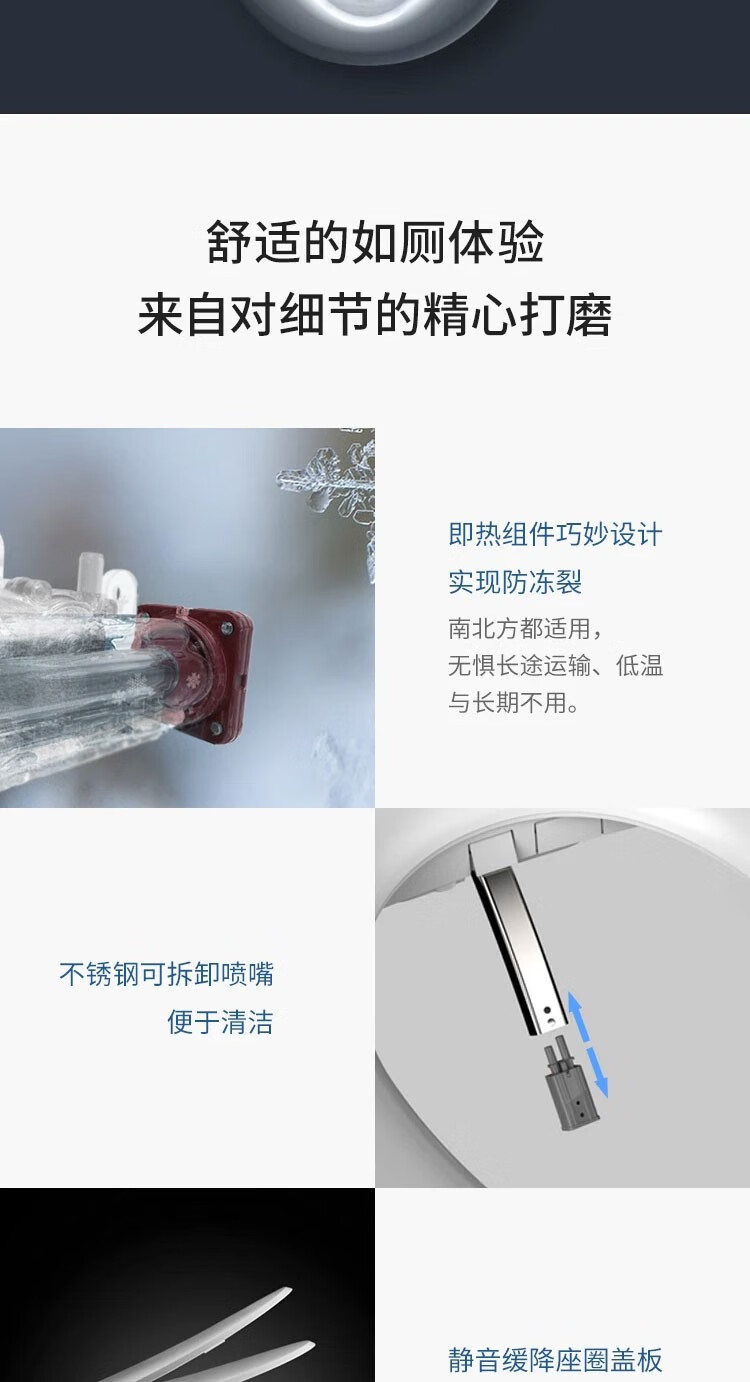 舒适的如厕体验
来自对细节的精心打磨

即热组件巧妙设计
实现防冻裂
南北方都适用，
无惧长途运输、低温
与长期不用。

不锈钢可拆卸喷嘴
便于清洁

静音缓降座圈盖板