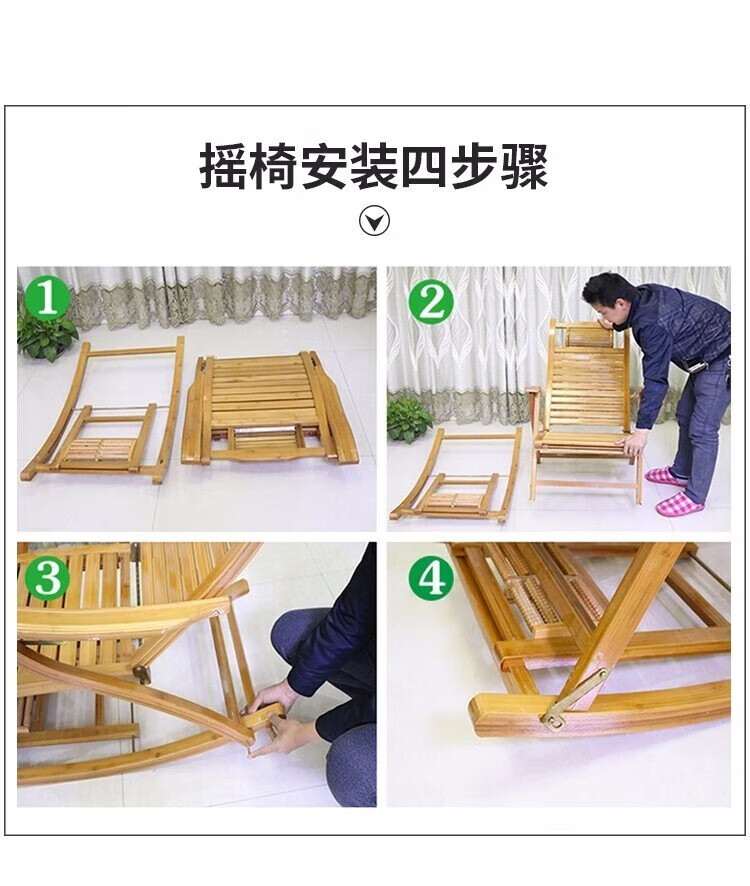 摇椅安装四步骤

1

2

3

4