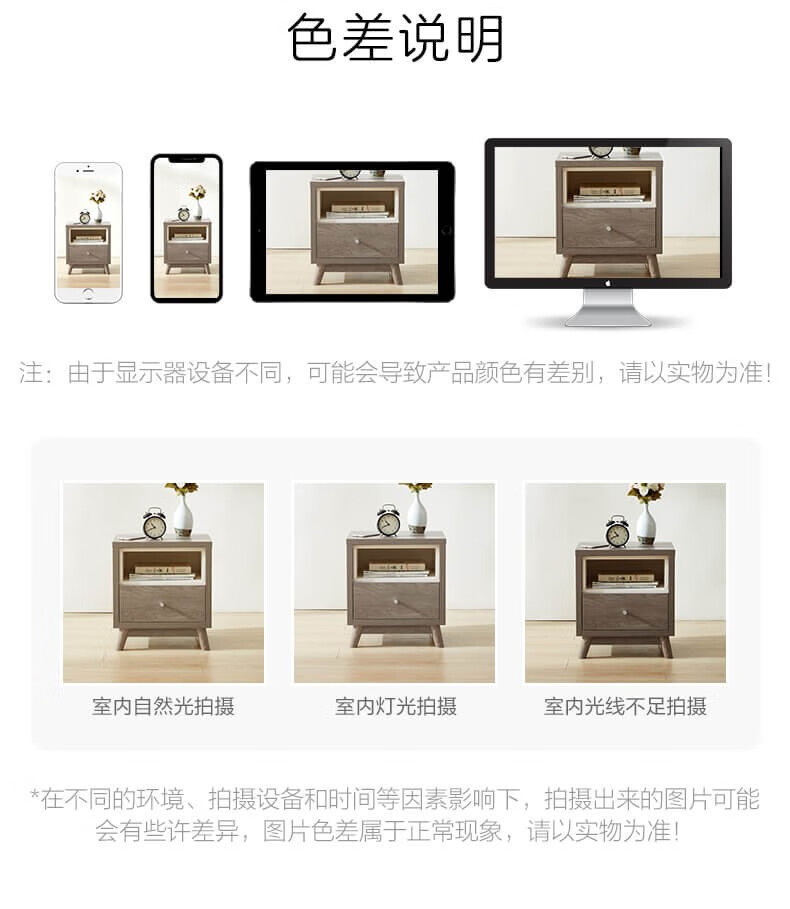 色差说明

注：由于显示器设备不同，可能会导致产品颜色有差别，请以实物为准!

室内自然光拍摄

室内灯光拍摄

室内光线不足拍摄

*在不同的环境、拍摄设备和时间等因素影响下，拍摄出来的图片可能会有些许差异，图片色差属于正常现象，请以实物为准!