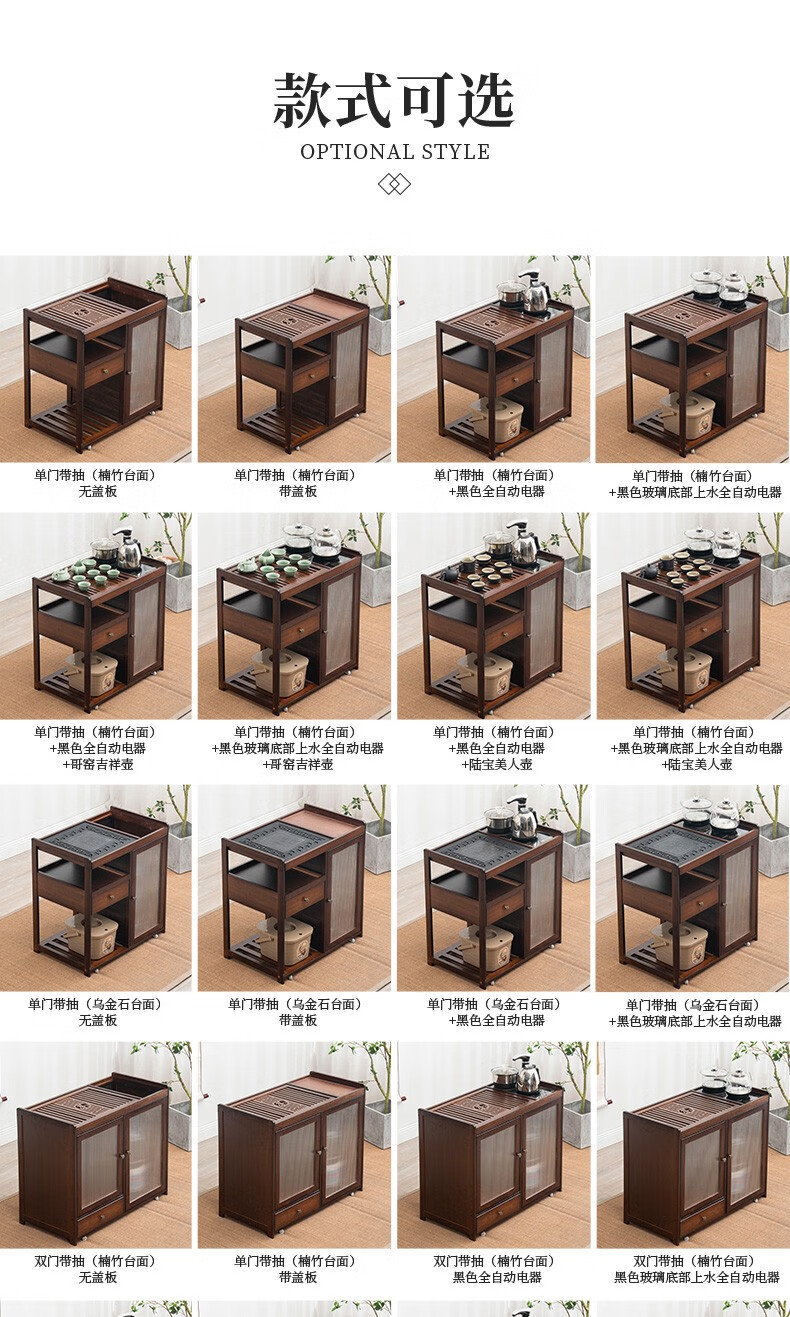 款式可选

OPTIONAL STYLE

单门带抽（楠竹台面）
无盖板

单门带抽（楠竹台面）
带盖板

单门带抽（楠竹台面）
+黑色全自动电器

单门带抽（楠竹台面）
+黑色玻璃底部上水全自动电器

单门带抽（楠竹台面）
+黑色全自动电器
+哥窑吉祥壶

单门带抽（楠竹台面）
+黑色玻璃底部上水全自动电器
+哥窑吉祥壶

单门带抽（楠竹台面）
+黑色全自动电器
+陆宝美人壶

单门带抽（楠竹台面）
+黑色玻璃底部上水全自动电器
+陆宝美人壶

单门带抽（乌金石台面）
无盖板

单门带抽（乌金石台面）
带盖板

单门带抽（乌金石台面）
+黑色全自动电器

单门带抽（乌金石台面）
+黑色玻璃底部上水全自动电器

双门带抽（楠竹台面）
无盖板

单门带抽（楠竹台面）
带盖板

双门带抽（楠竹台面）
黑色全自动电器

双门带抽（楠竹台面）
黑色玻璃底部上水全自动电器