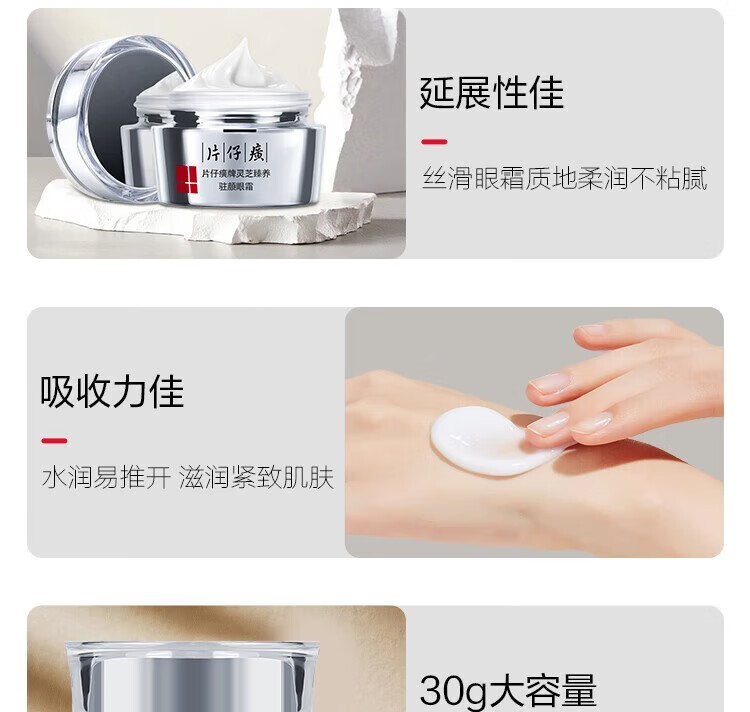 片仔癀
片仔癀牌灵芝臻养
驻颜眼霜

延展性佳

丝滑眼霜质地柔润不粘腻

吸收力佳

水润易推开 滋润紧致肌肤

30g大容量