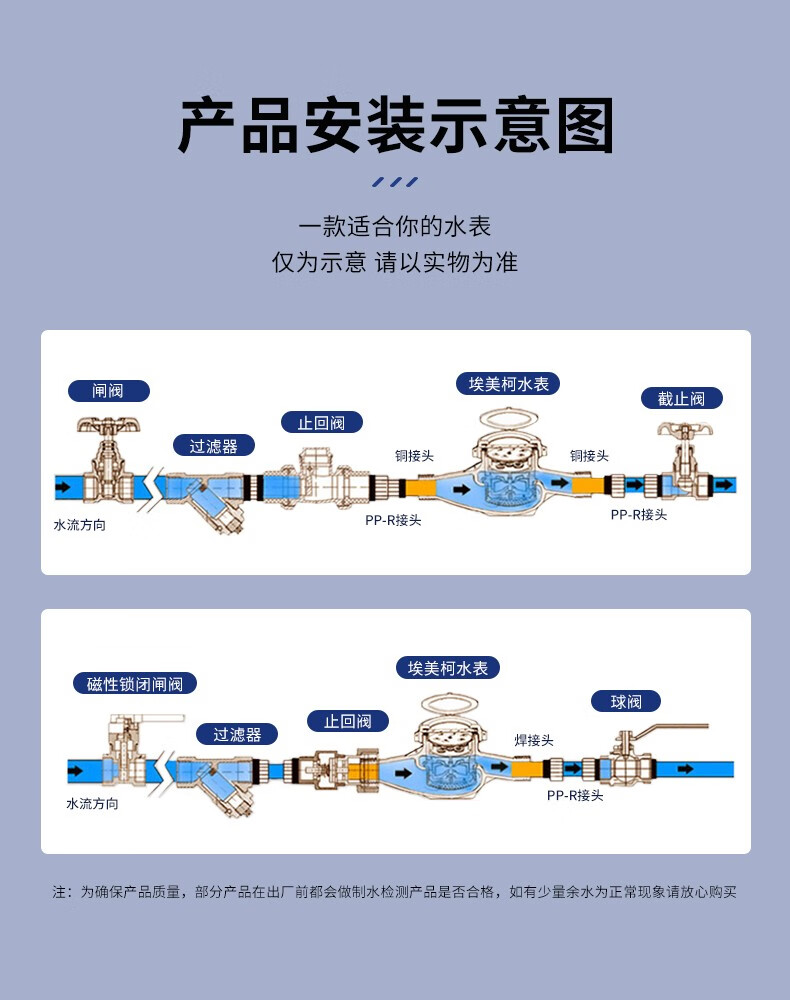 产品安装示意图

一款适合你的水表
仅为示意 请以实物为准

闸阀
过滤器
止回阀
埃美柯水表
截止阀
铜接头
铜接头
水流方向
PP-R接头
PP-R接头

磁性锁闭闸阀
过滤器
止回阀
埃美柯水表
球阀
焊接头
水流方向
PP-R接头

注：为确保产品质量，部分产品在出厂前都会做制水检测产品是否合格，如有少量余水为正常现象请放心购买