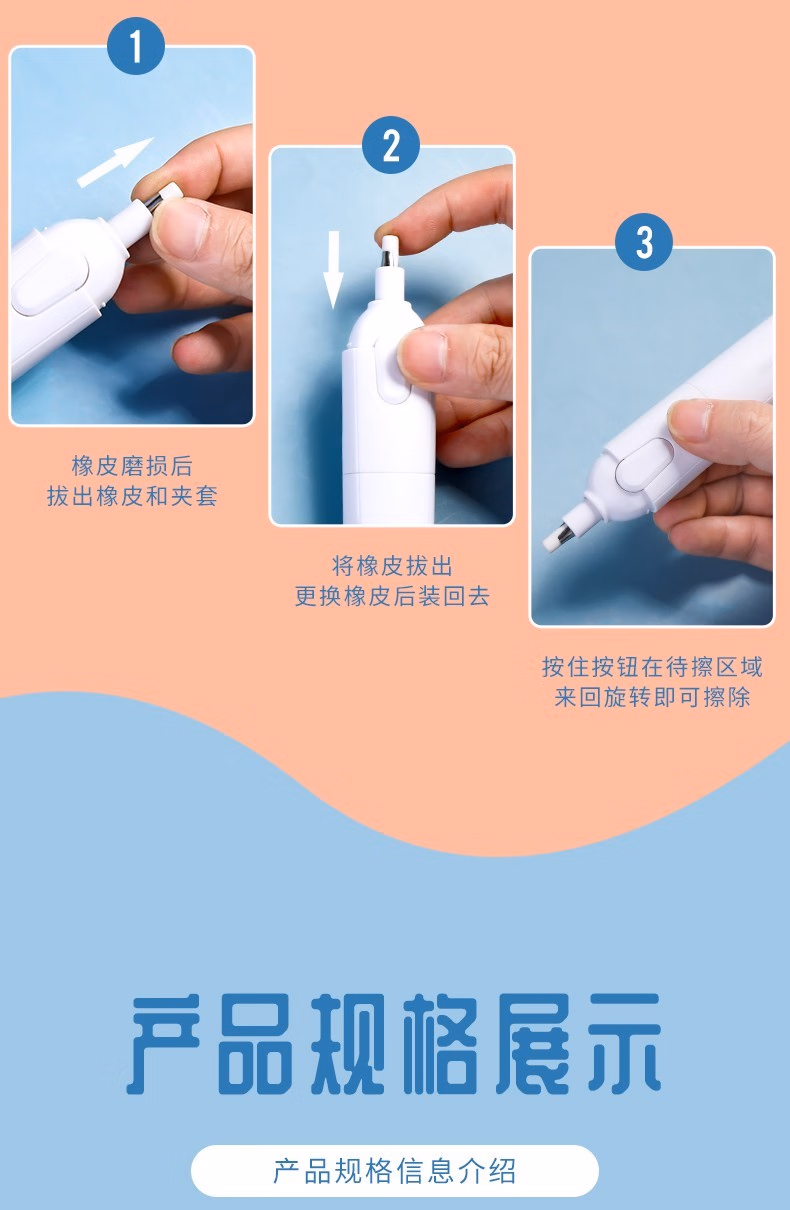 1

橡皮磨损后
拔出橡皮和夹套

2

将橡皮拔出
更换橡皮后装回去

3

按住按钮在待擦区域
来回旋转即可擦除

产品规格展示

产品规格信息介绍